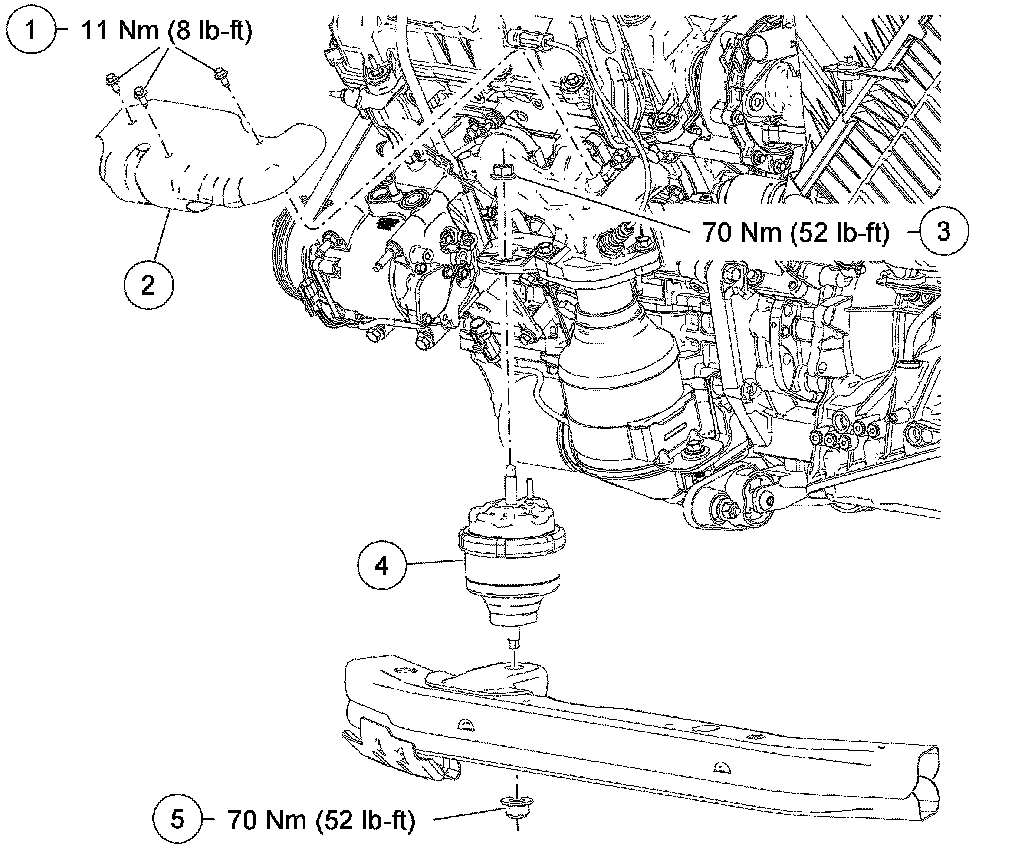 1 11 Nm (8 lb-ft)

2

70 Nm (52 lb-ft) 3

4

5 70 Nm (52 lb-ft)