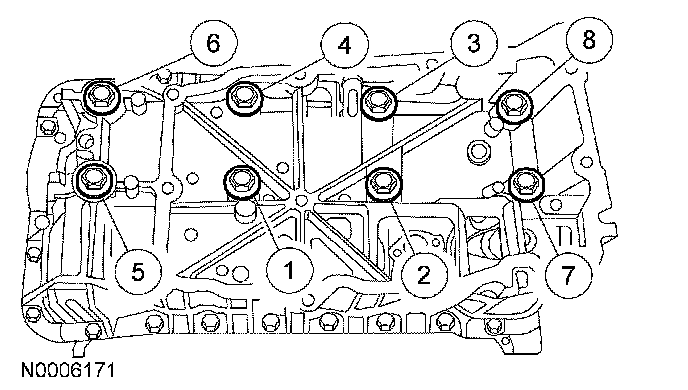 6
4
3
8
5
1
2
7
N0006171