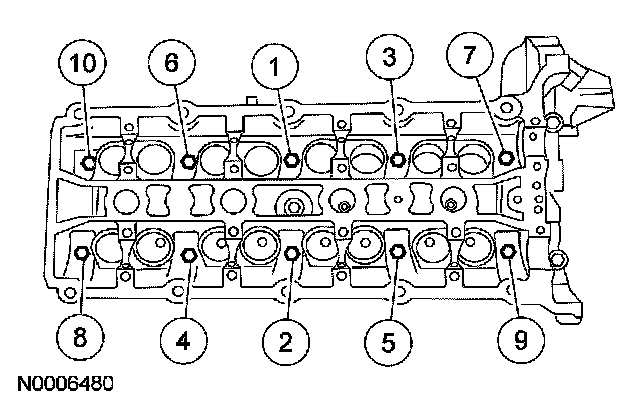 10
6
1
3
7
8
4
2
5
9
N0006480