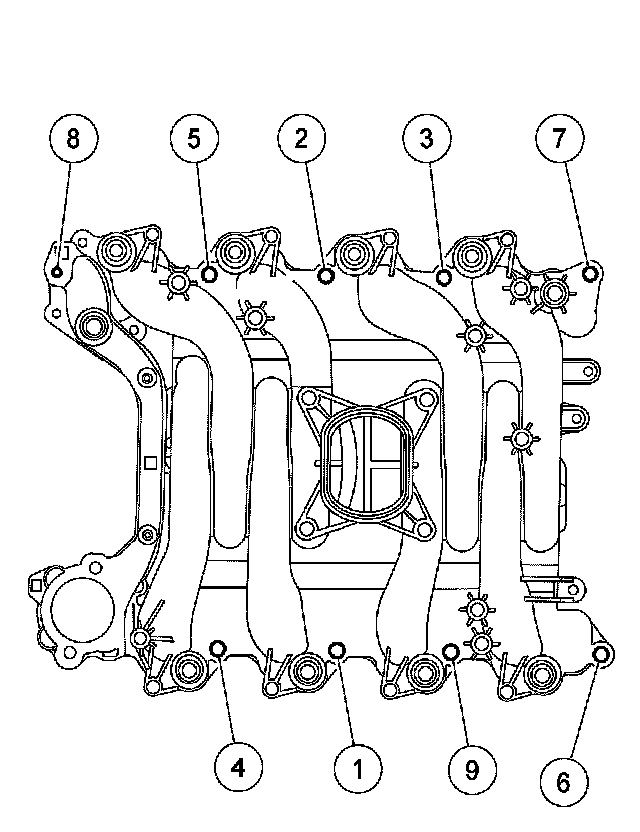 8
5
2
3
7
4
1
9
6