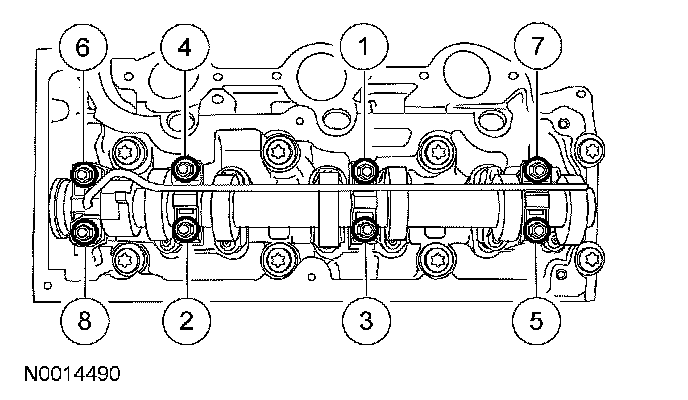 6
4
1
7
8
2
3
5
N0014490