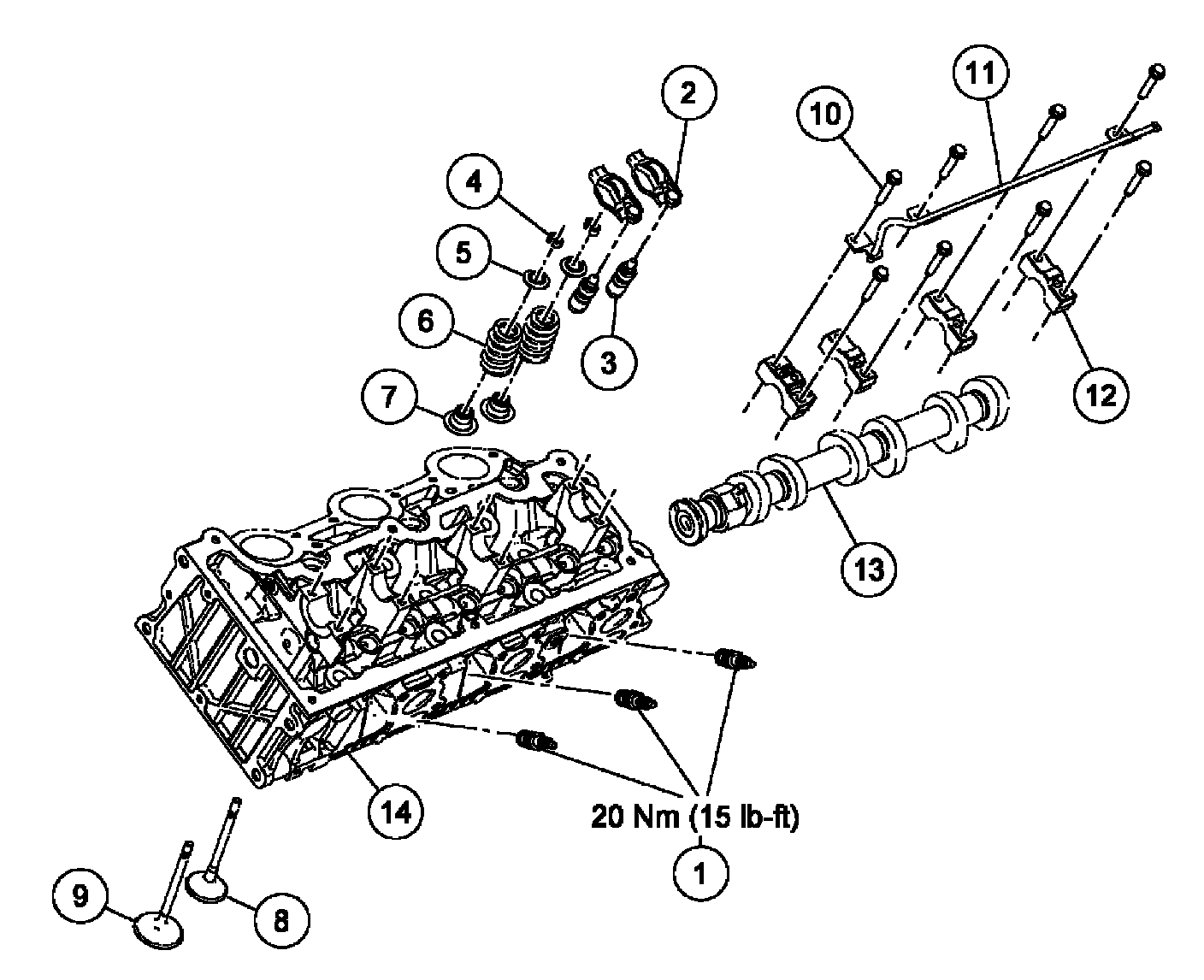 2
11
10
4
5
6
3
7
12
13
14
20 Nm (15 lb-ft)
1
9
8