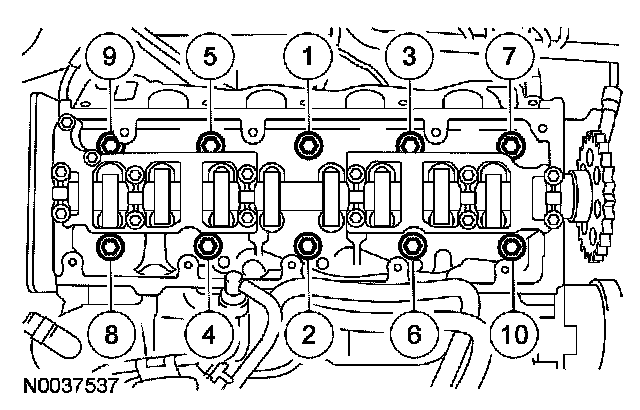 9
5
1
3
7
8
4
2
6
10
N0037537