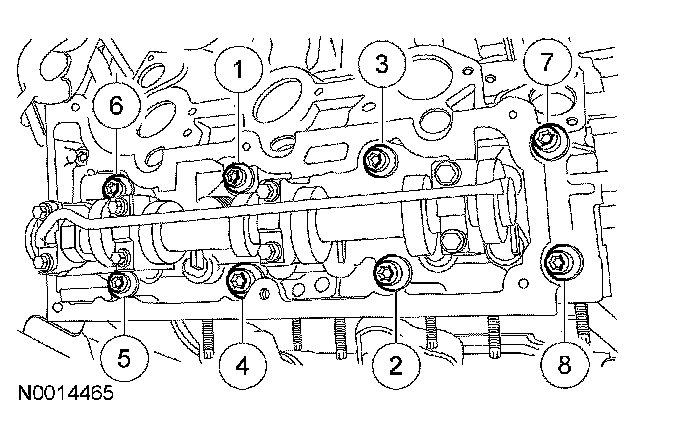 1
3
7
6
5
4
2
8
N0014465