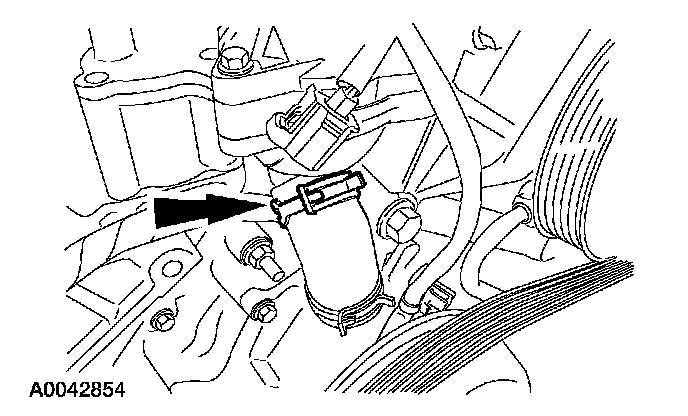 A0042854