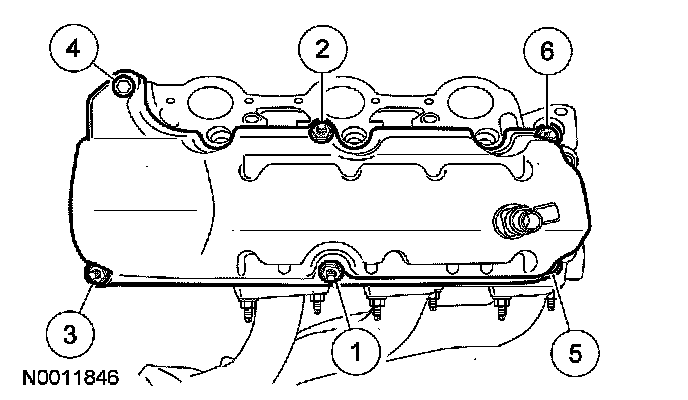 4
2
6
3
1
5
N0011846