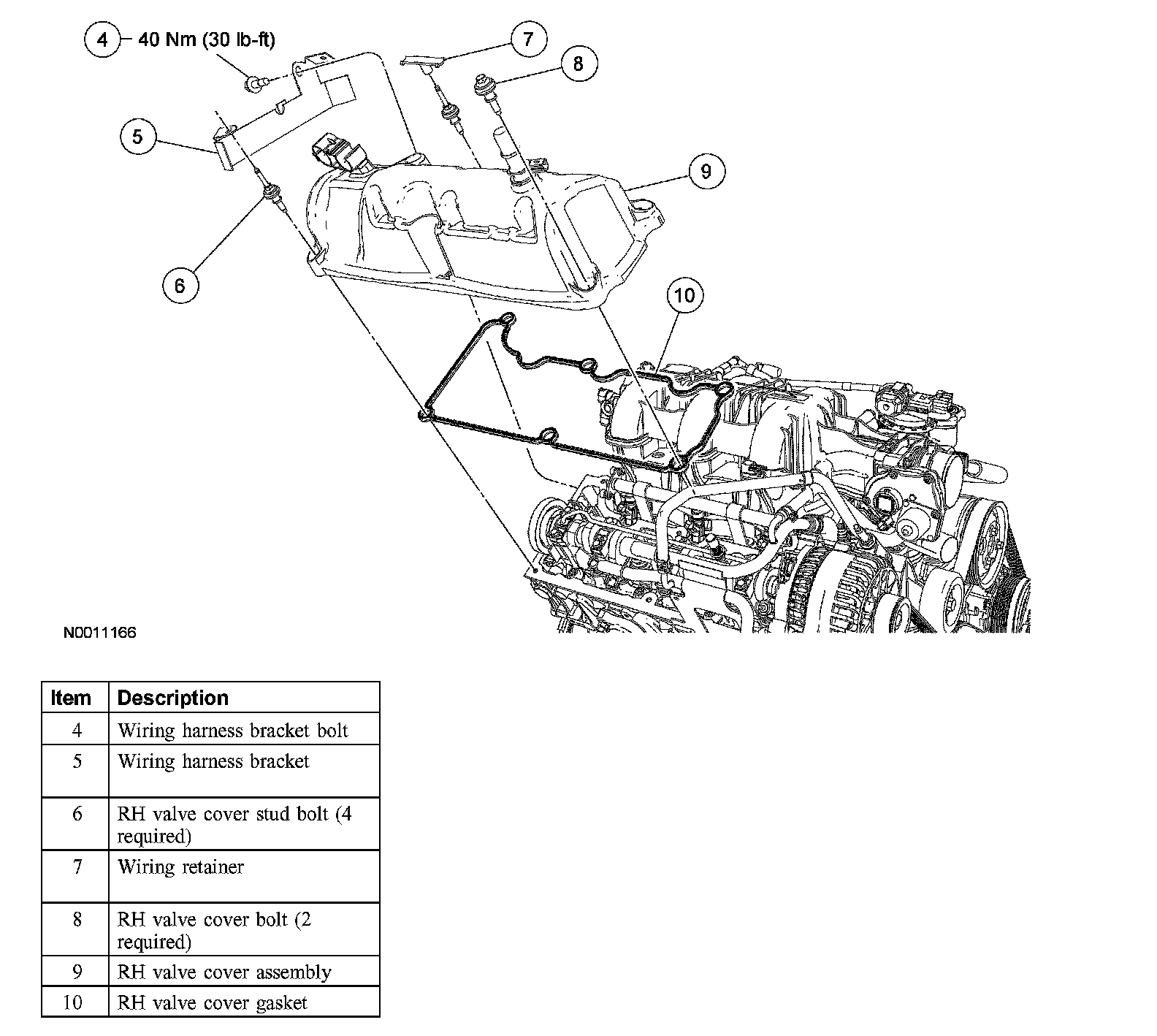 4 40 Nm (30 lb-ft)

7

8

5

9

6

10

N0011166

| Item | Description |
|---|---|
| 4 | Wiring harness bracket bolt |
| 5 | Wiring harness bracket |
| 6 | RH valve cover stud bolt (4 required) |
| 7 | Wiring retainer |
| 8 | RH valve cover bolt (2 required) |
| 9 | RH valve cover assembly |
| 10 | RH valve cover gasket |