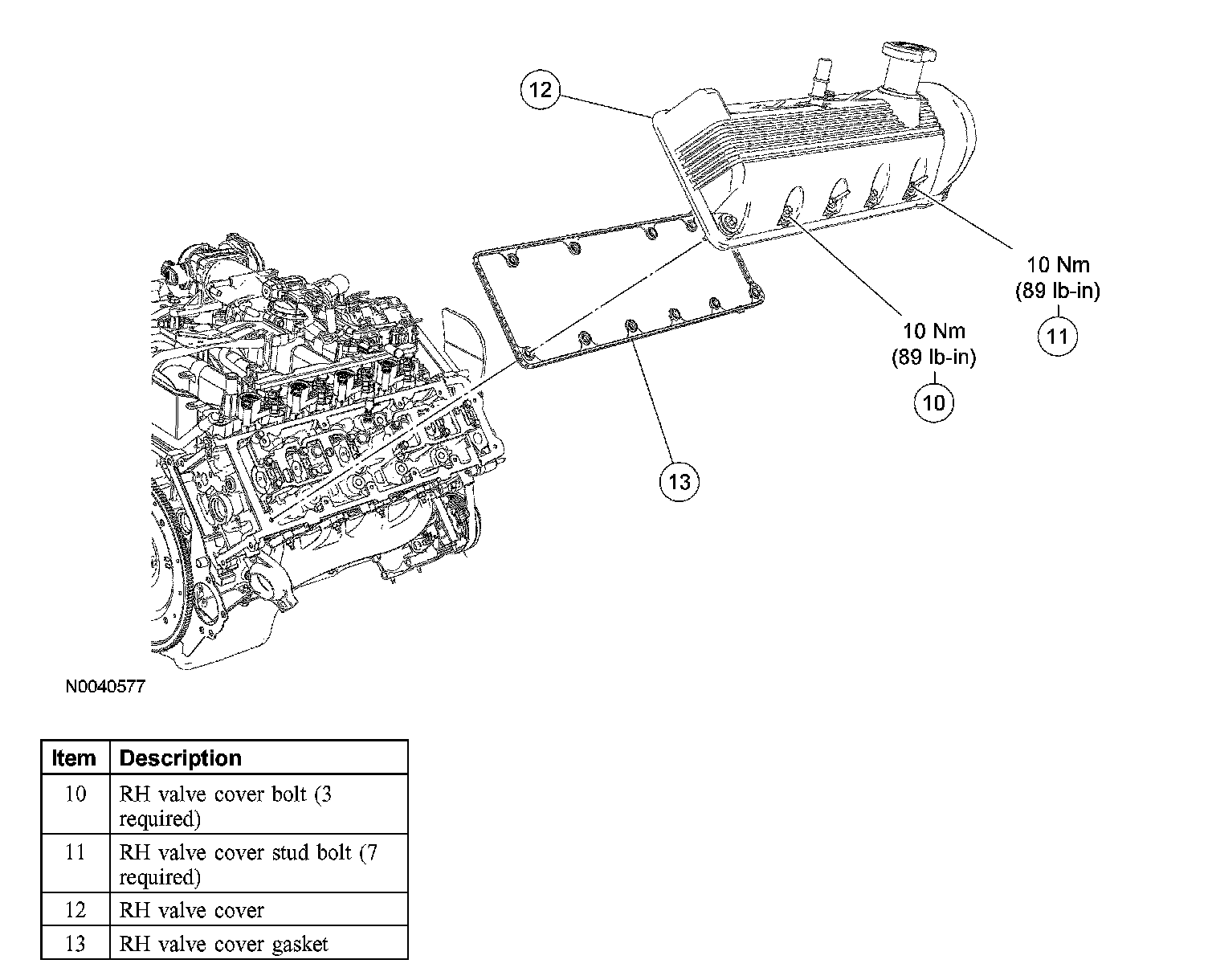 12

10 Nm
(89 lb-in)
11

10 Nm
(89 lb-in)
10

13

N0040577

| Item | Description |
|---|---|
| 10 | RH valve cover bolt (3 required) |
| 11 | RH valve cover stud bolt (7 required) |
| 12 | RH valve cover |
| 13 | RH valve cover gasket |