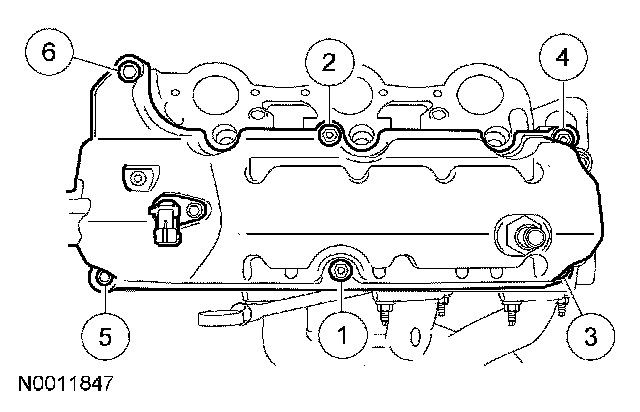 6
2
4
5
1
3
N0011847