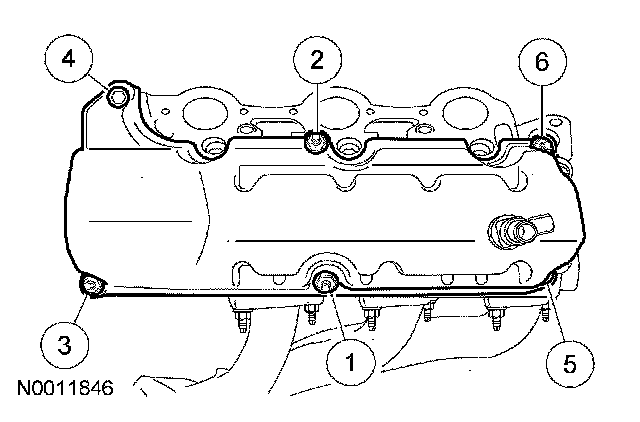 4
2
6
3
1
5
N0011846