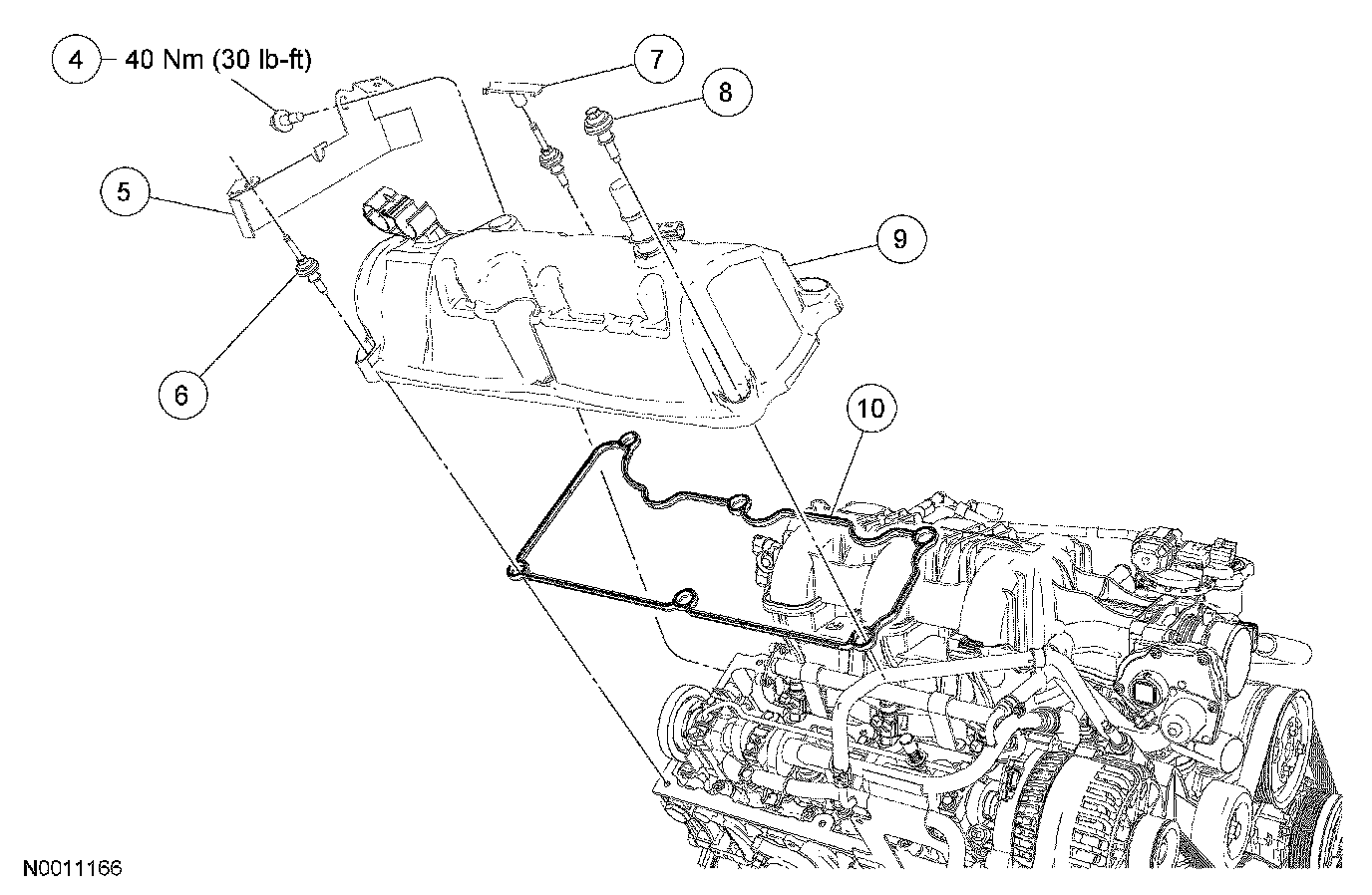 4 40 Nm (30 lb-ft)
7
8
5
9
6
10
N0011166