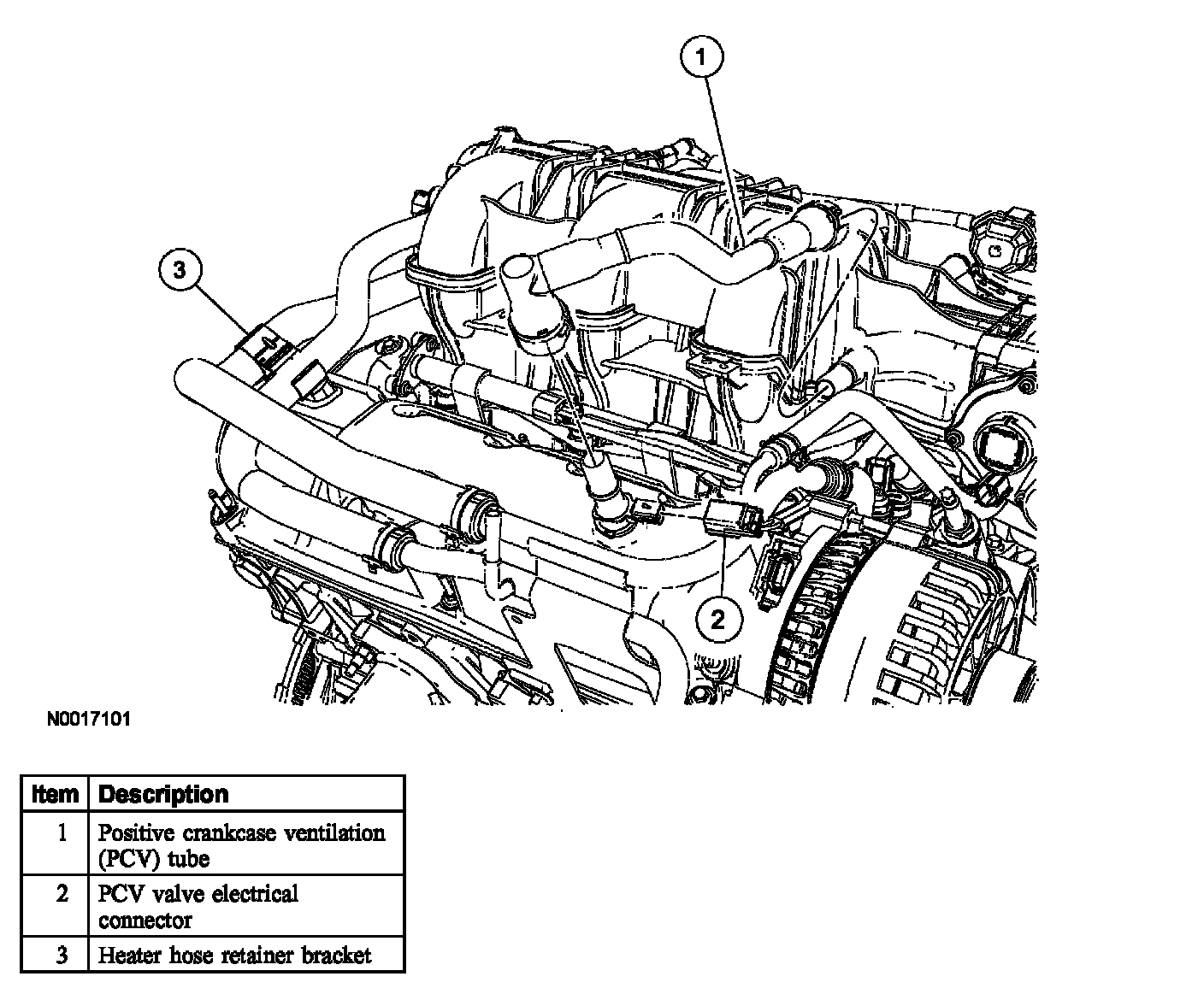 1

3

2

N0017101

| Item | Description |
|---|---|
| 1 | Positive crankcase ventilation (PCV) tube |
| 2 | PCV valve electrical connector |
| 3 | Heater hose retainer bracket |