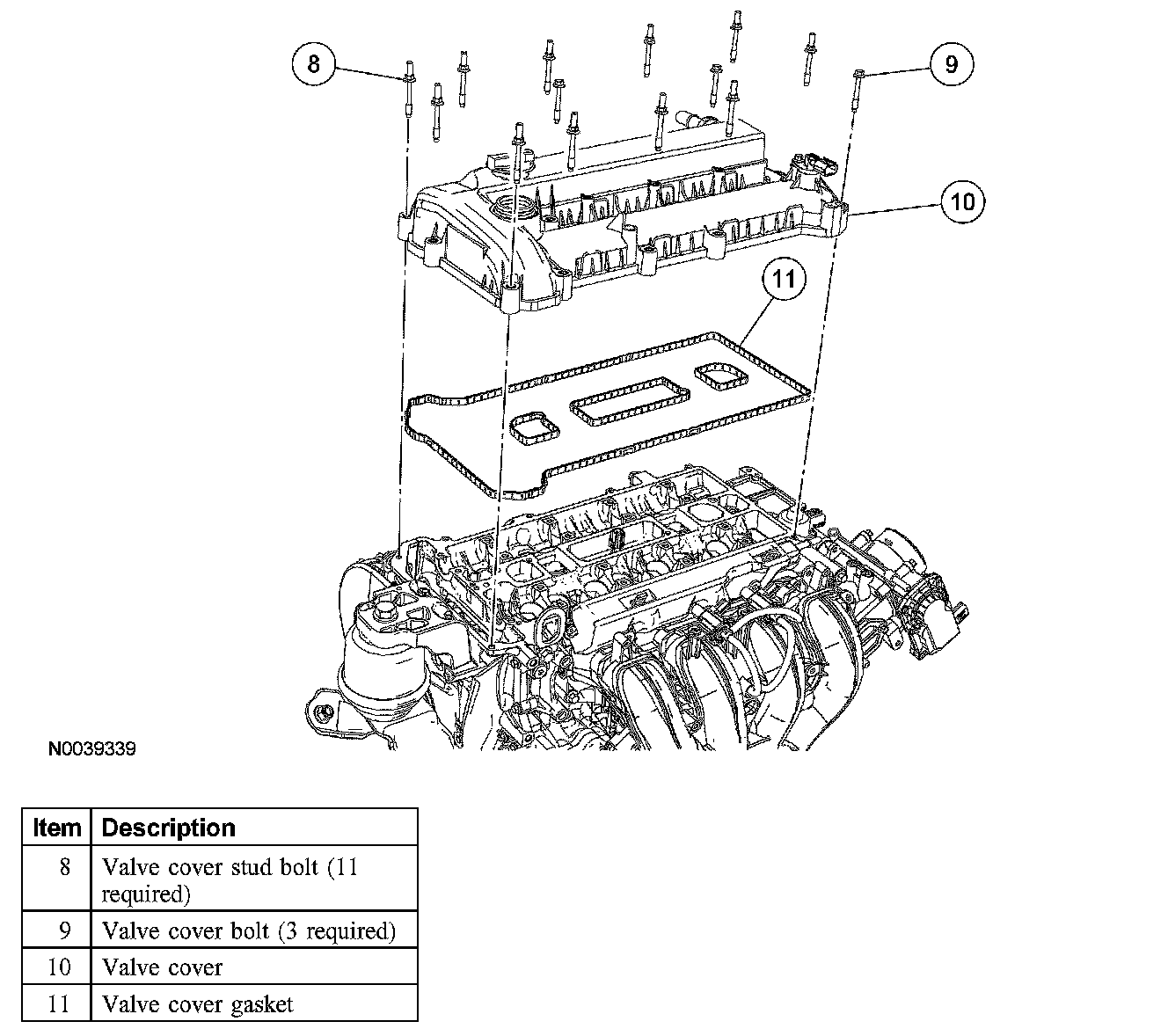 8

9

10

11

N0039339

| Item | Description |
|---|---|
| 8 | Valve cover stud bolt (11 required) |
| 9 | Valve cover bolt (3 required) |
| 10 | Valve cover |
| 11 | Valve cover gasket |