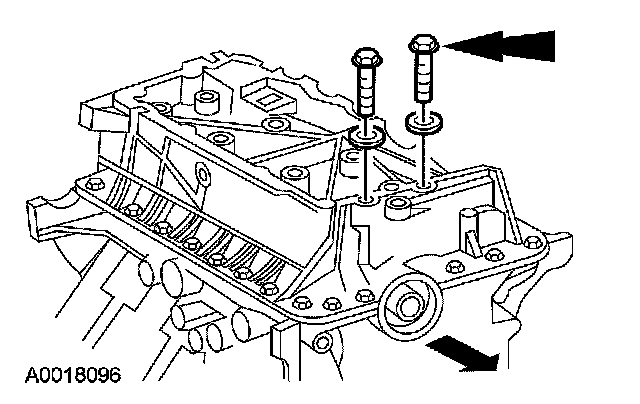 A0018096