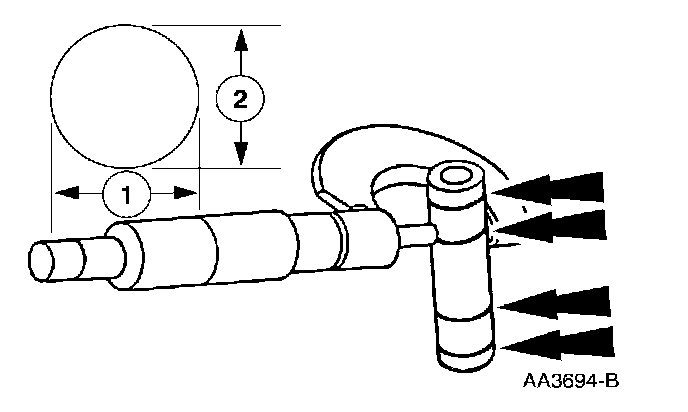 2

1

AA3694-B