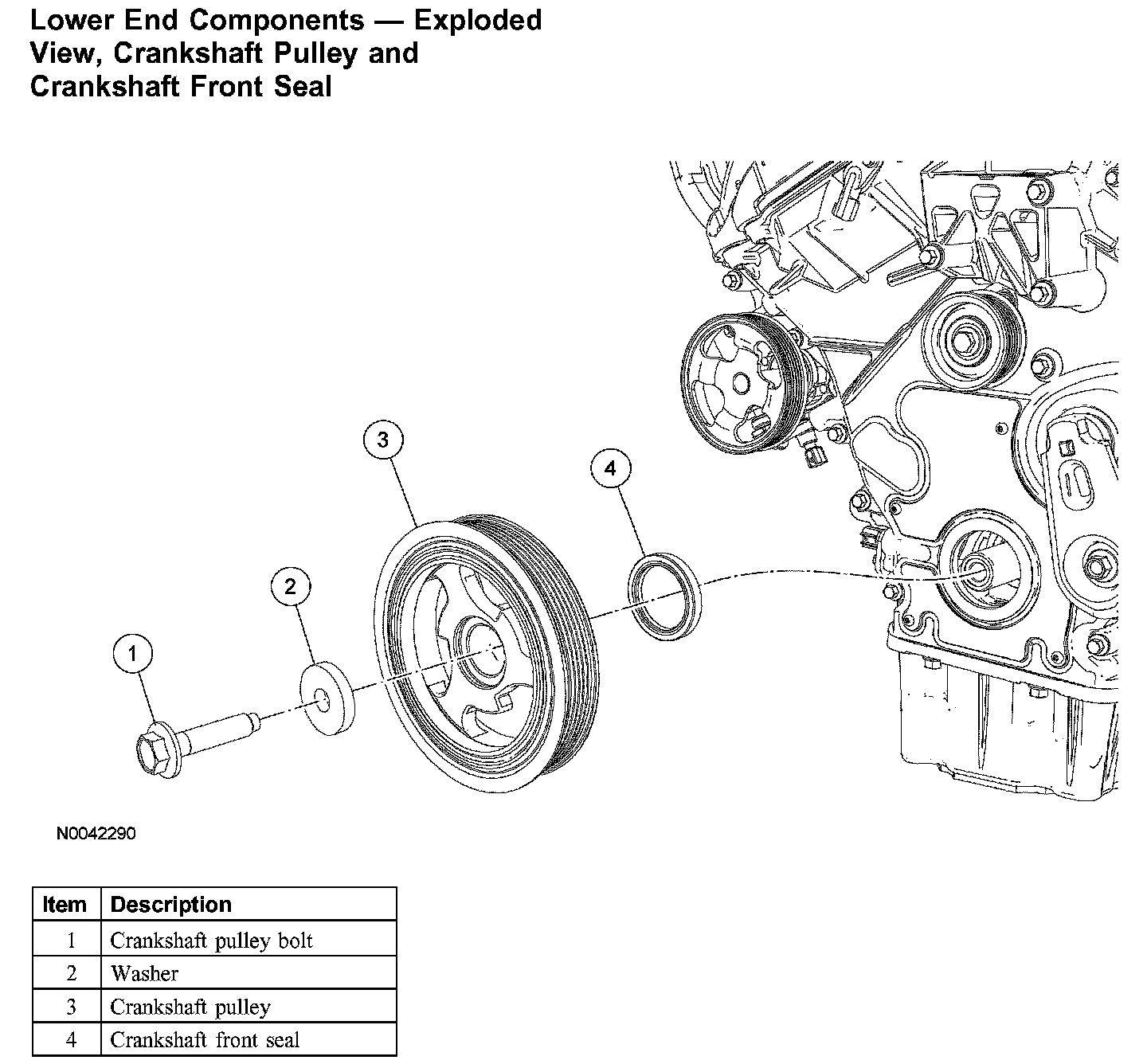 Lower End Components — Exploded View, Crankshaft Pulley and Crankshaft Front Seal

3

4

2

1

N0042290

| Item | Description |
|---|---|
| 1 | Crankshaft pulley bolt |
| 2 | Washer |
| 3 | Crankshaft pulley |
| 4 | Crankshaft front seal |