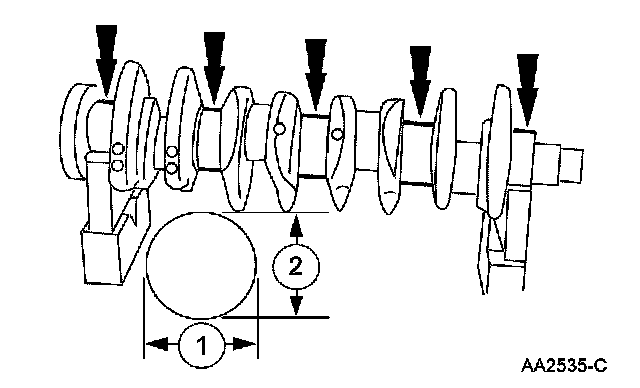 2

1

AA2535-C