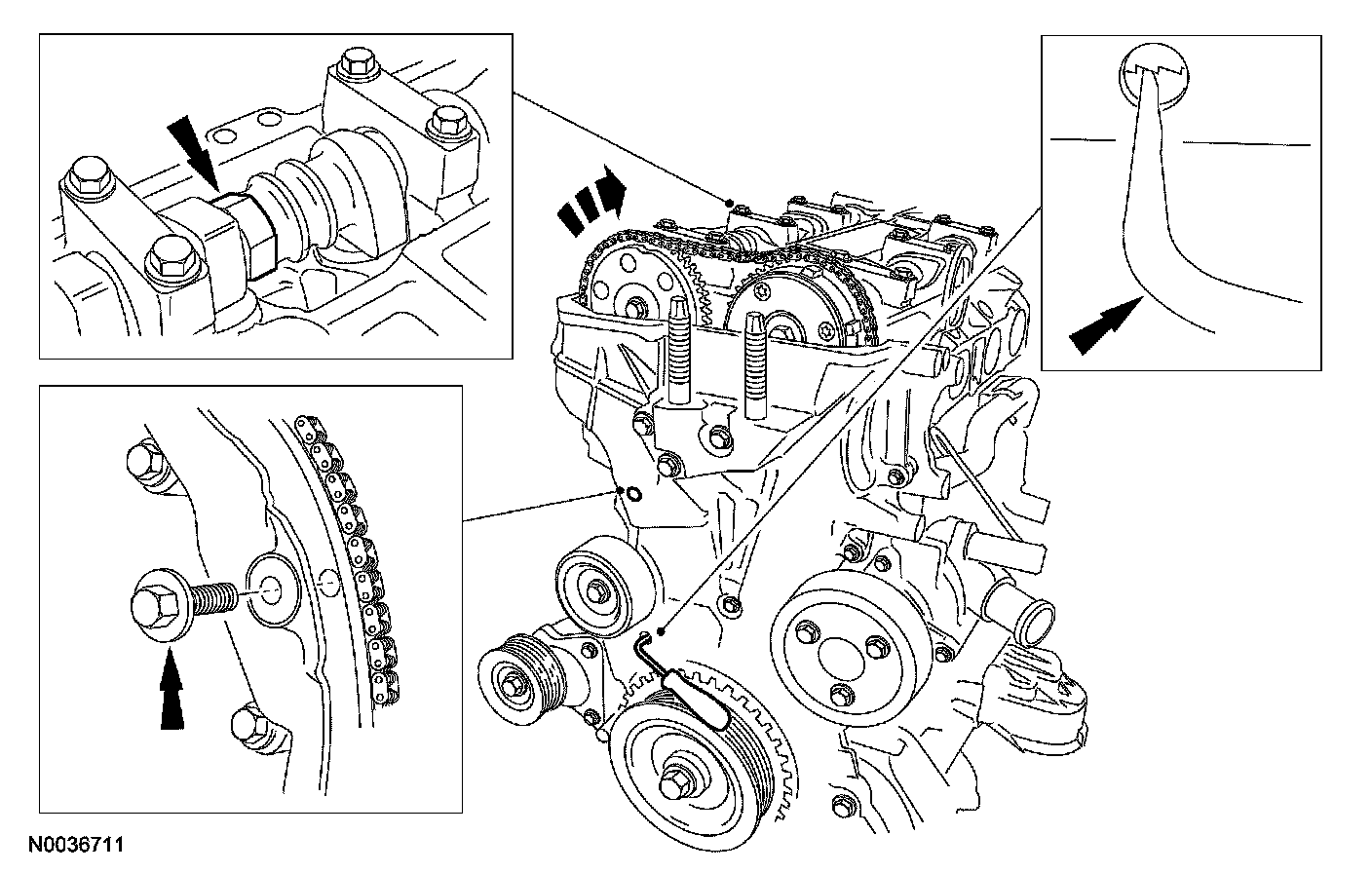 N0036711