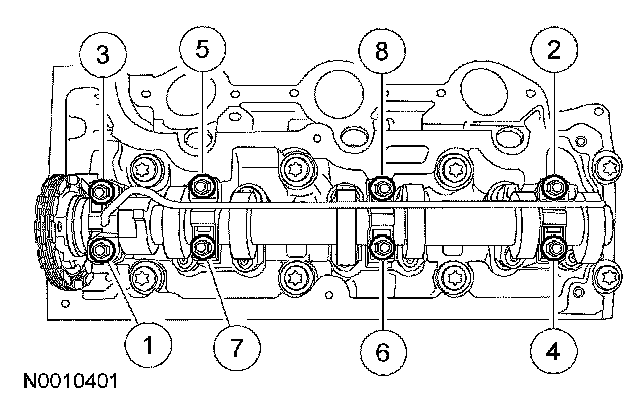 3
5
8
2
1
7
6
4
N0010401