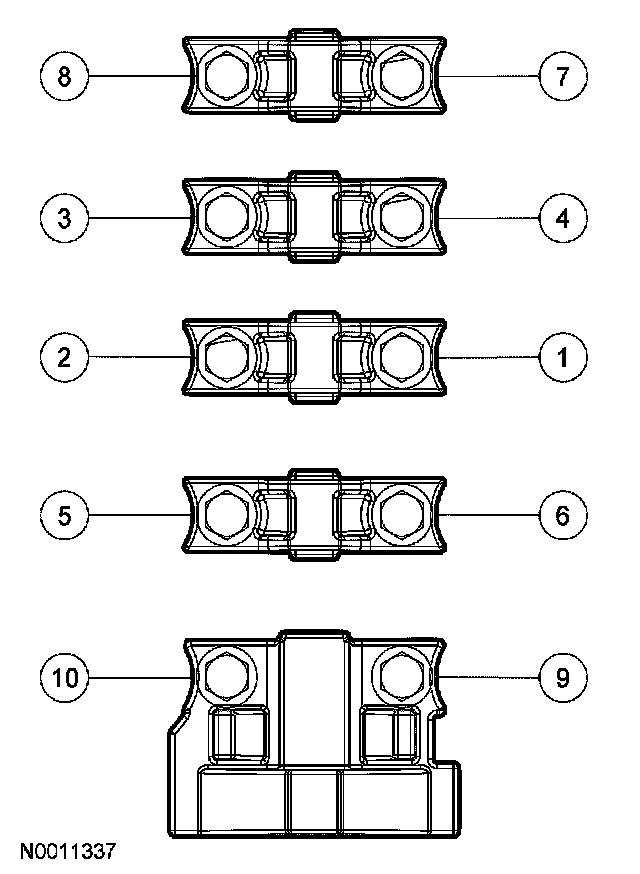 8
7
3
4
2
1
5
6
10
9
N0011337