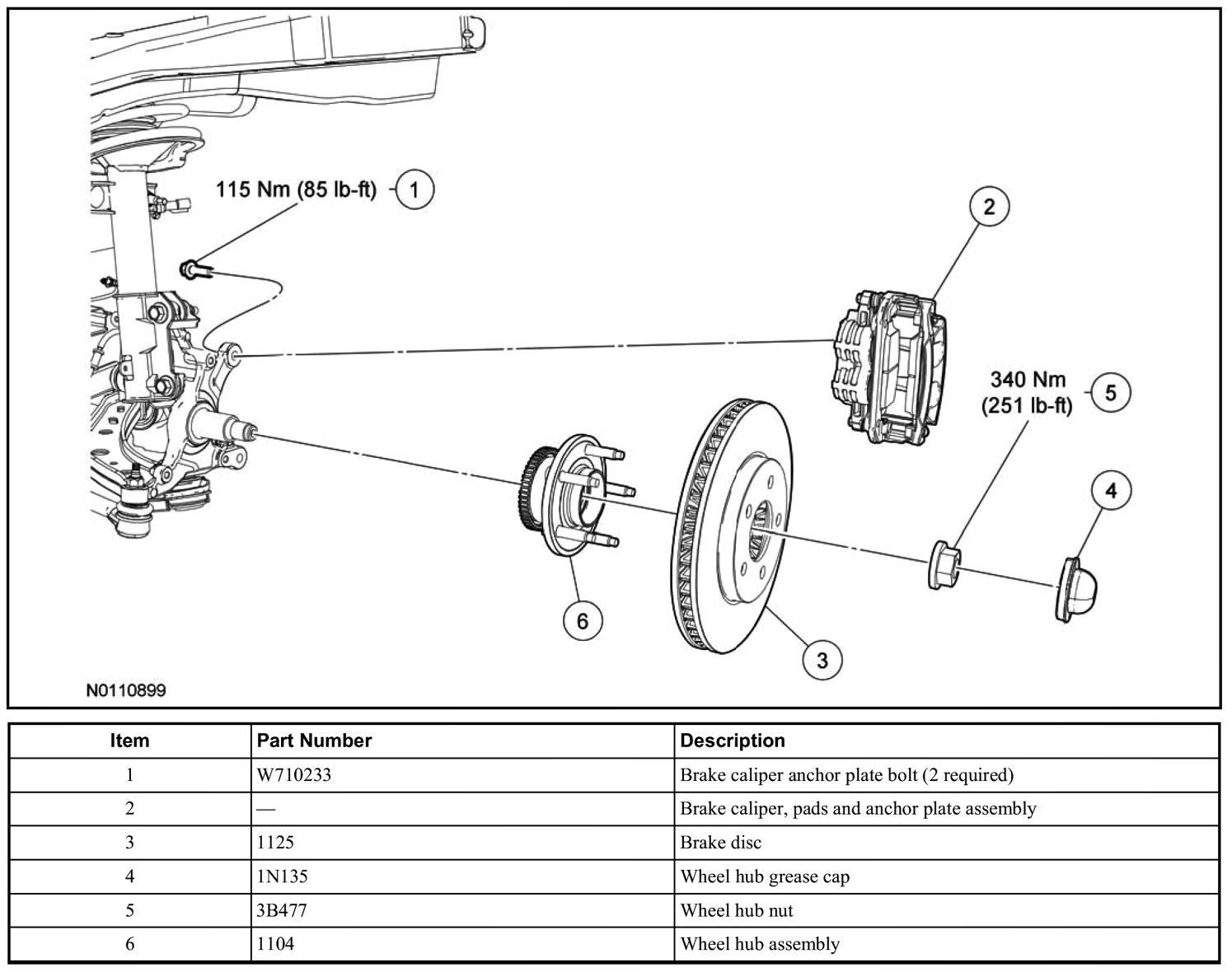 115 Nm (85 lb-ft) 1

2

340 Nm (251 lb-ft) 5

4

6

3

N0110899

| Item | Part Number | Description |
|---|---|---|
| 1 | W710233 | Brake caliper anchor plate bolt (2 required) |
| 2 | — | Brake caliper, pads and anchor plate assembly |
| 3 | 1125 | Brake disc |
| 4 | 1N135 | Wheel hub grease cap |
| 5 | 3B477 | Wheel hub nut |
| 6 | 1104 | Wheel hub assembly |