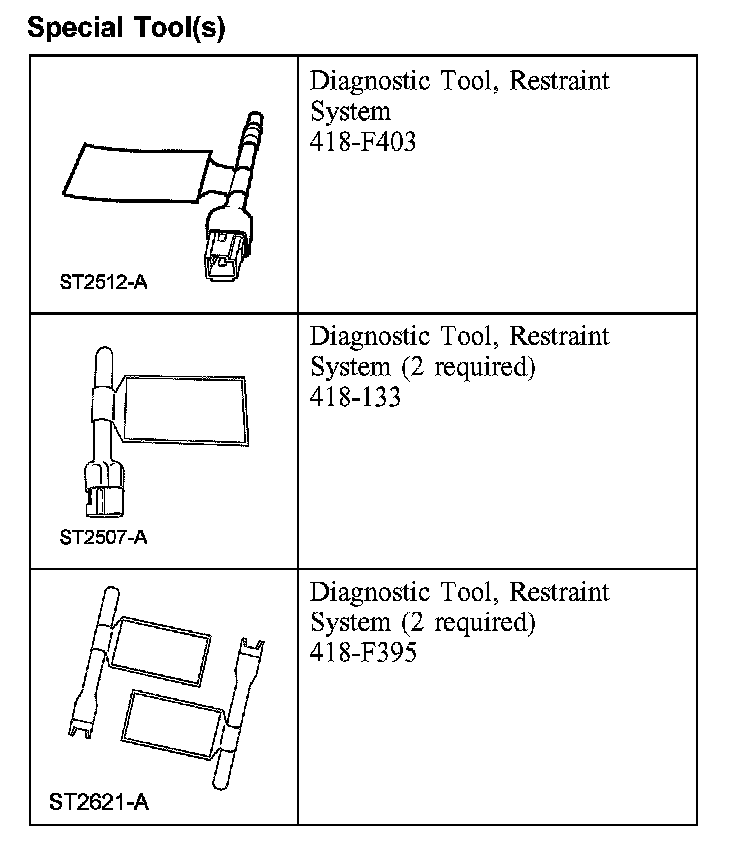 Special Tool(s)

| | |
|---|---|
| ST2512-A | Diagnostic Tool, Restraint System 418-F403 |
| ST2507-A | Diagnostic Tool, Restraint System (2 required) 418-133 |
| ST2621-A | Diagnostic Tool, Restraint System (2 required) 418-F395 |