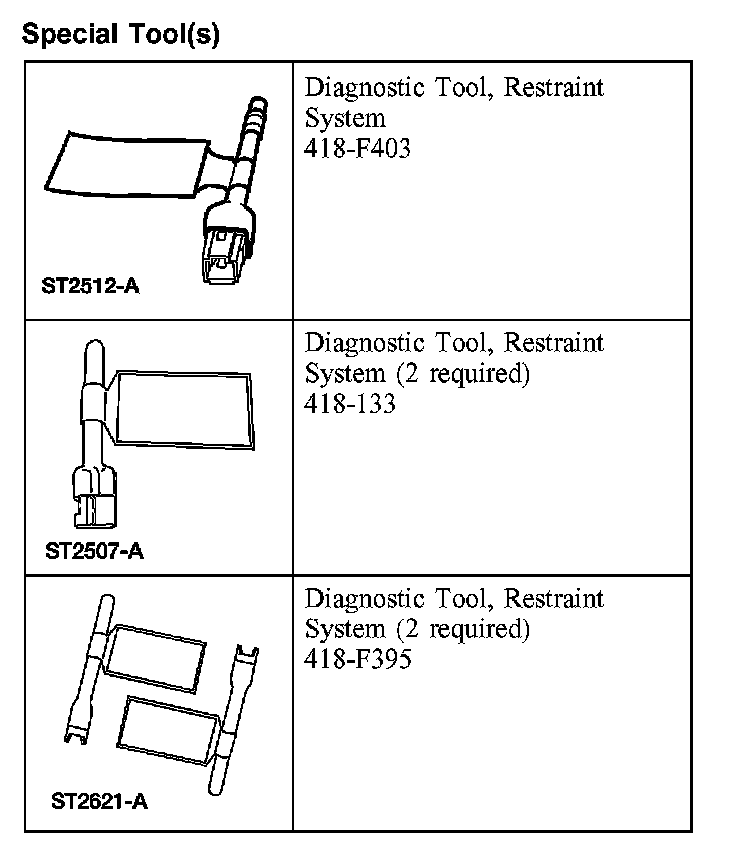 Special Tool(s)

| | |
|---|---|
| ST2512-A | Diagnostic Tool, Restraint System 418-F403 |
| ST2507-A | Diagnostic Tool, Restraint System (2 required) 418-133 |
| ST2621-A | Diagnostic Tool, Restraint System (2 required) 418-F395 |