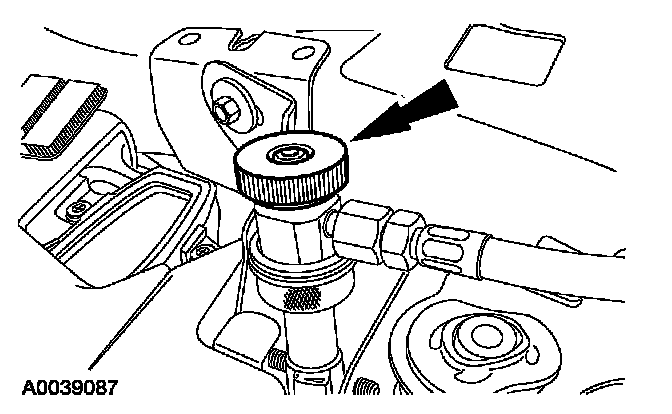 A0039087