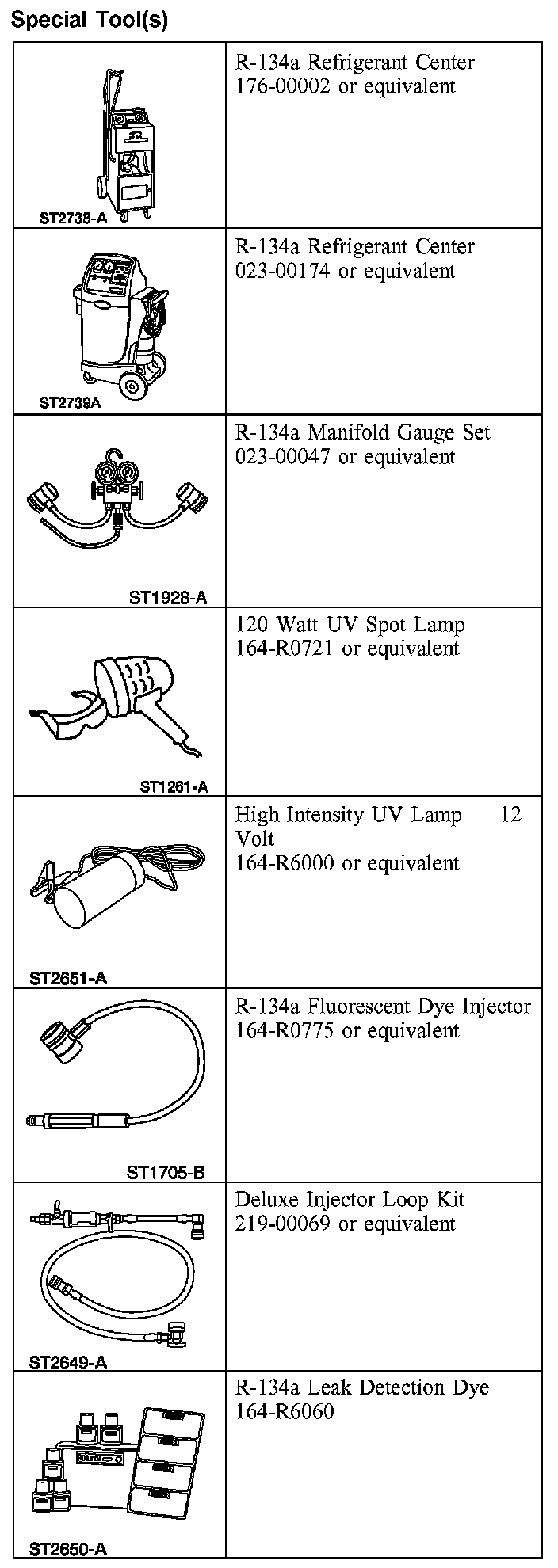 Special Tool(s)

| | |
|---|---|
| ST2738-A | R-134a Refrigerant Center 176-00002 or equivalent |
| ST2739A | R-134a Refrigerant Center 023-00174 or equivalent |
| ST1928-A | R-134a Manifold Gauge Set 023-00047 or equivalent |
| ST1261-A | 120 Watt UV Spot Lamp 164-R0721 or equivalent |
| ST2651-A | High Intensity UV Lamp — 12 Volt 164-R6000 or equivalent |
| ST1705-B | R-134a Fluorescent Dye Injector 164-R0775 or equivalent |
| ST2649-A | Deluxe Injector Loop Kit 219-00069 or equivalent |
| ST2650-A | R-134a Leak Detection Dye 164-R6060 |