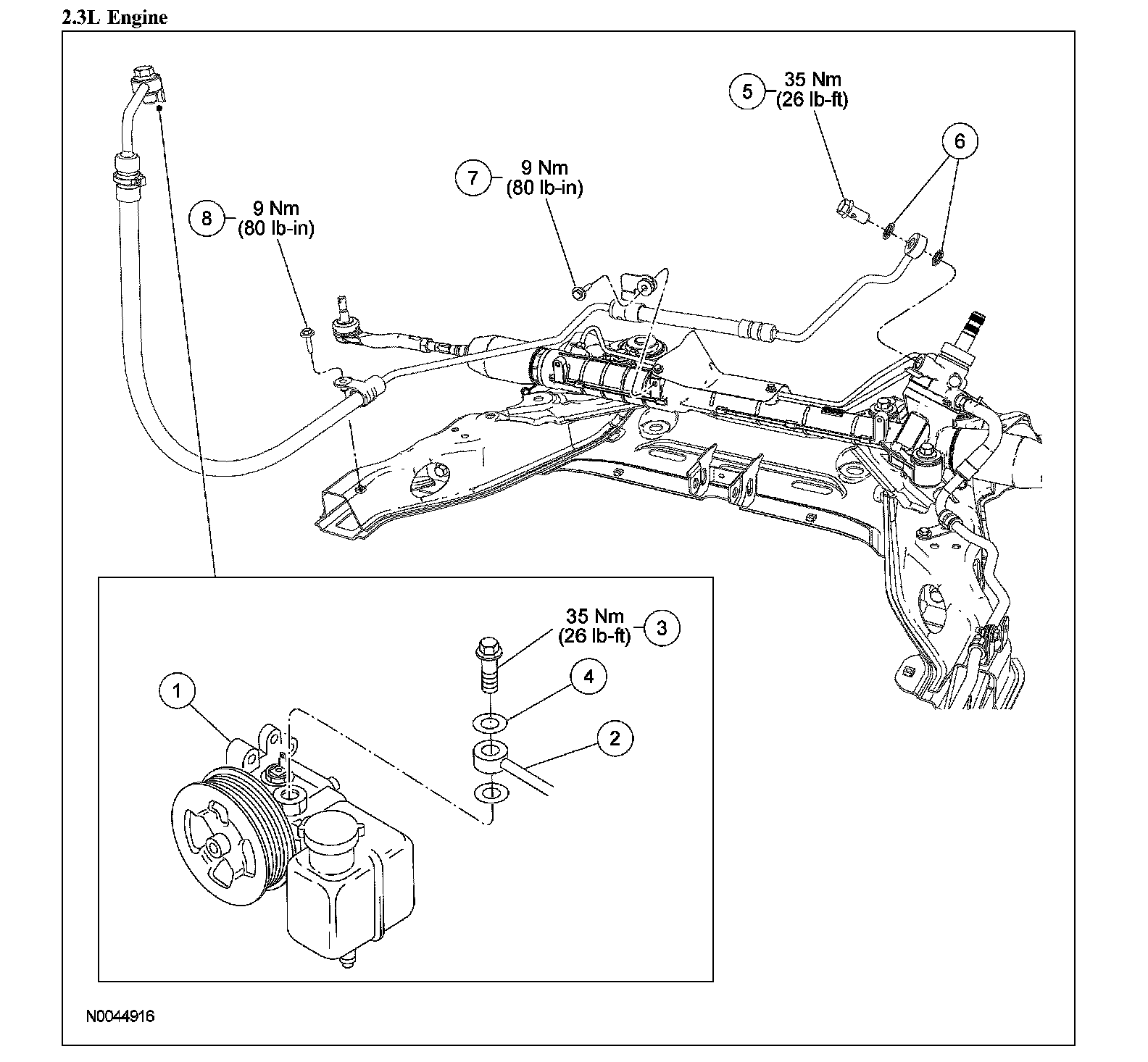 2.3L Engine

5 35 Nm (26 lb-ft)

6

7 9 Nm (80 lb-in)

8 9 Nm (80 lb-in)

35 Nm (26 lb-ft) 3

4

1

2

N0044916