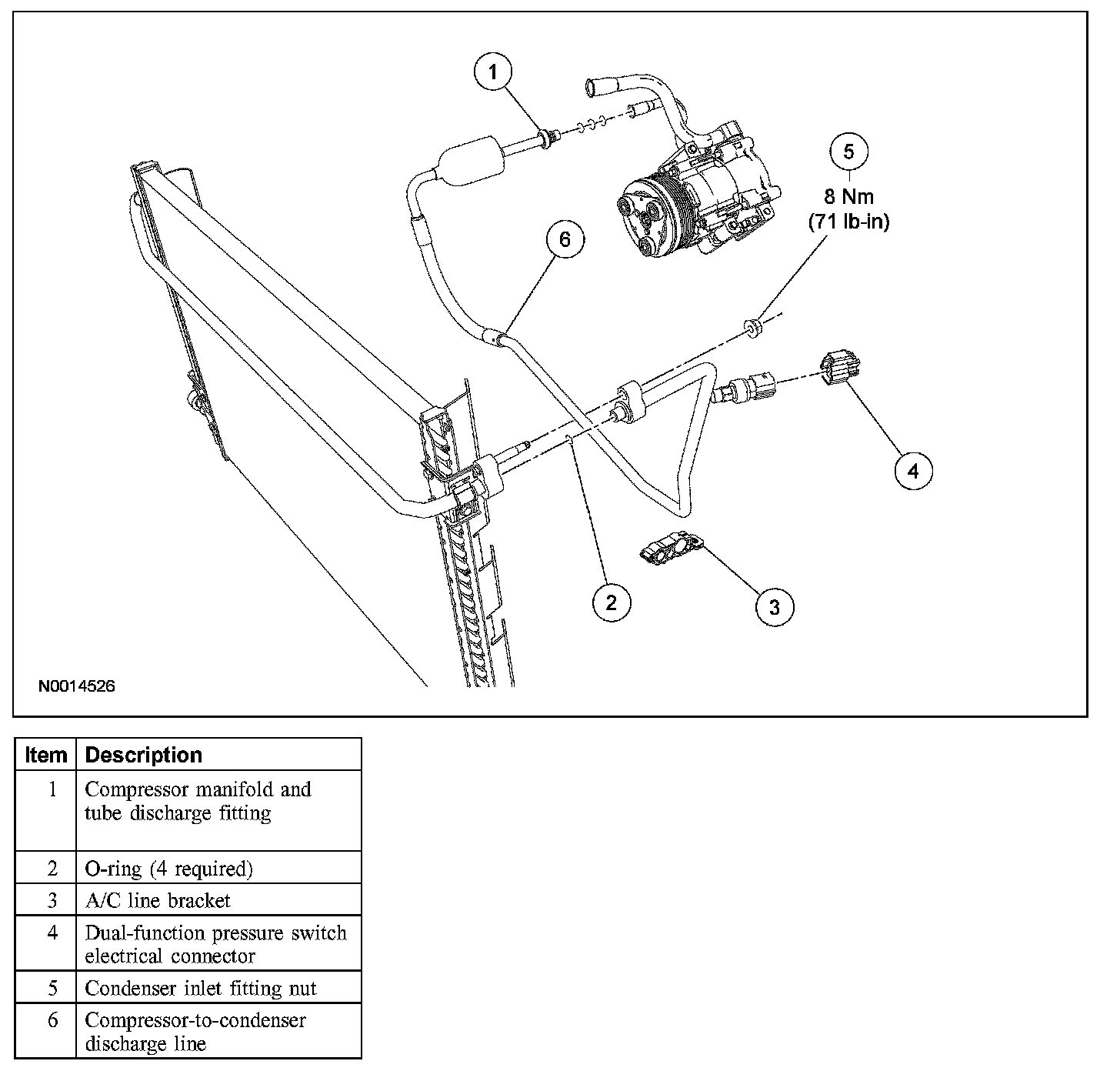 1

5
8 Nm
(71 lb-in)

6

4

2

3

N0014526

| Item | Description |
|---|---|
| 1 | Compressor manifold and tube discharge fitting |
| 2 | O-ring (4 required) |
| 3 | A/C line bracket |
| 4 | Dual-function pressure switch electrical connector |
| 5 | Condenser inlet fitting nut |
| 6 | Compressor-to-condenser discharge line |