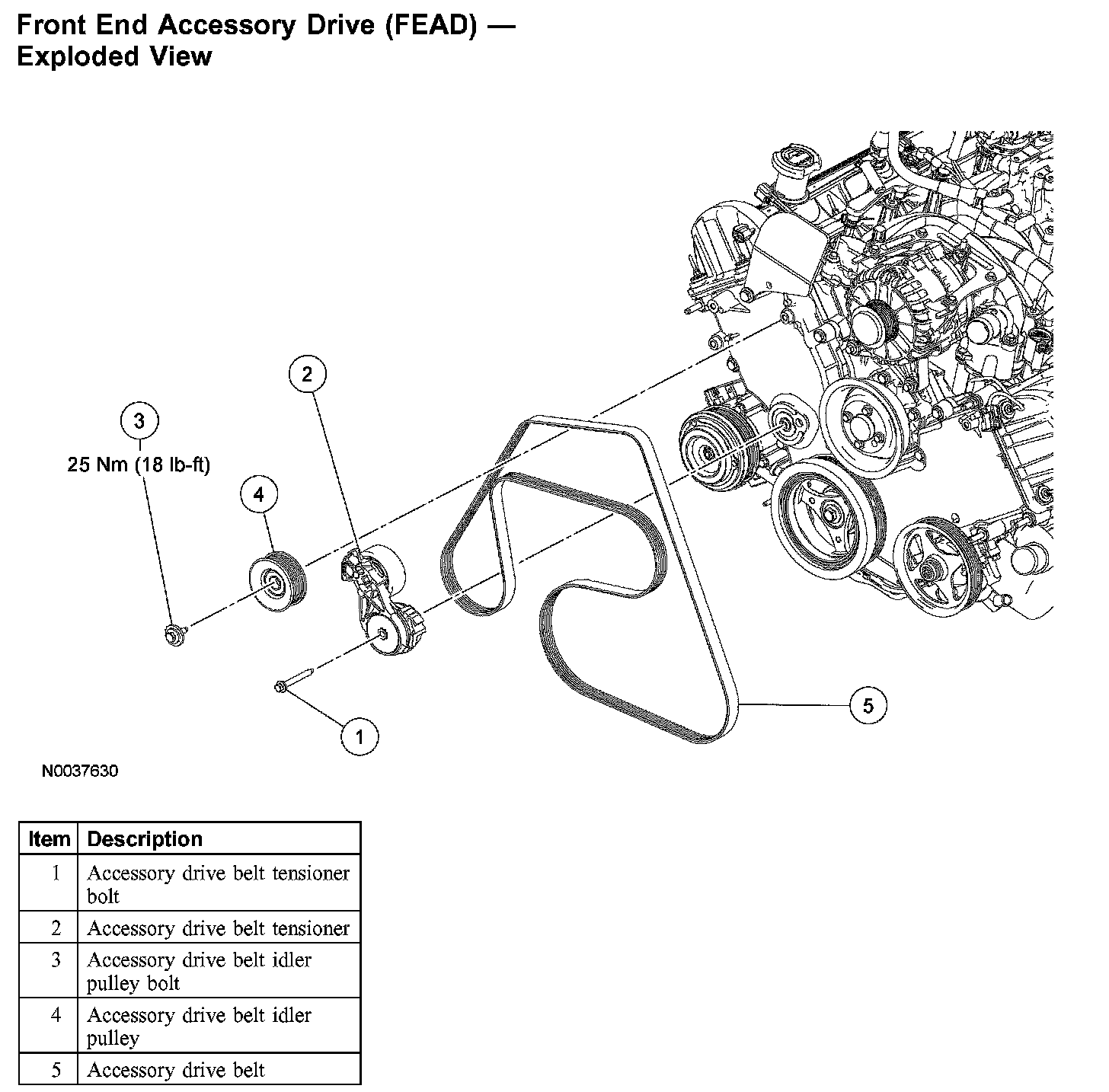 Front End Accessory Drive (FEAD) — Exploded View

2

3

25 Nm (18 lb-ft)

4

5

1

N0037630

| Item | Description |
|---|---|
| 1 | Accessory drive belt tensioner bolt |
| 2 | Accessory drive belt tensioner |
| 3 | Accessory drive belt idler pulley bolt |
| 4 | Accessory drive belt idler pulley |
| 5 | Accessory drive belt |