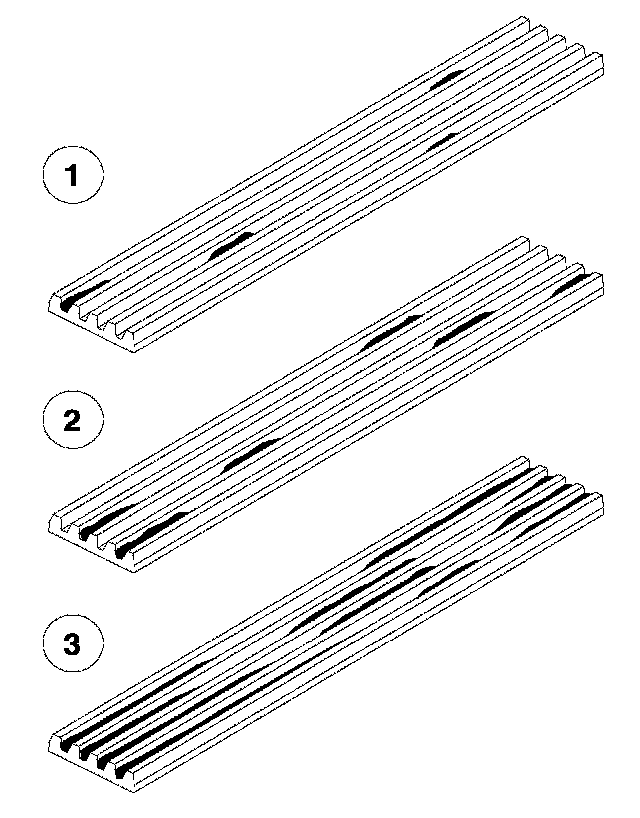 1

2

3