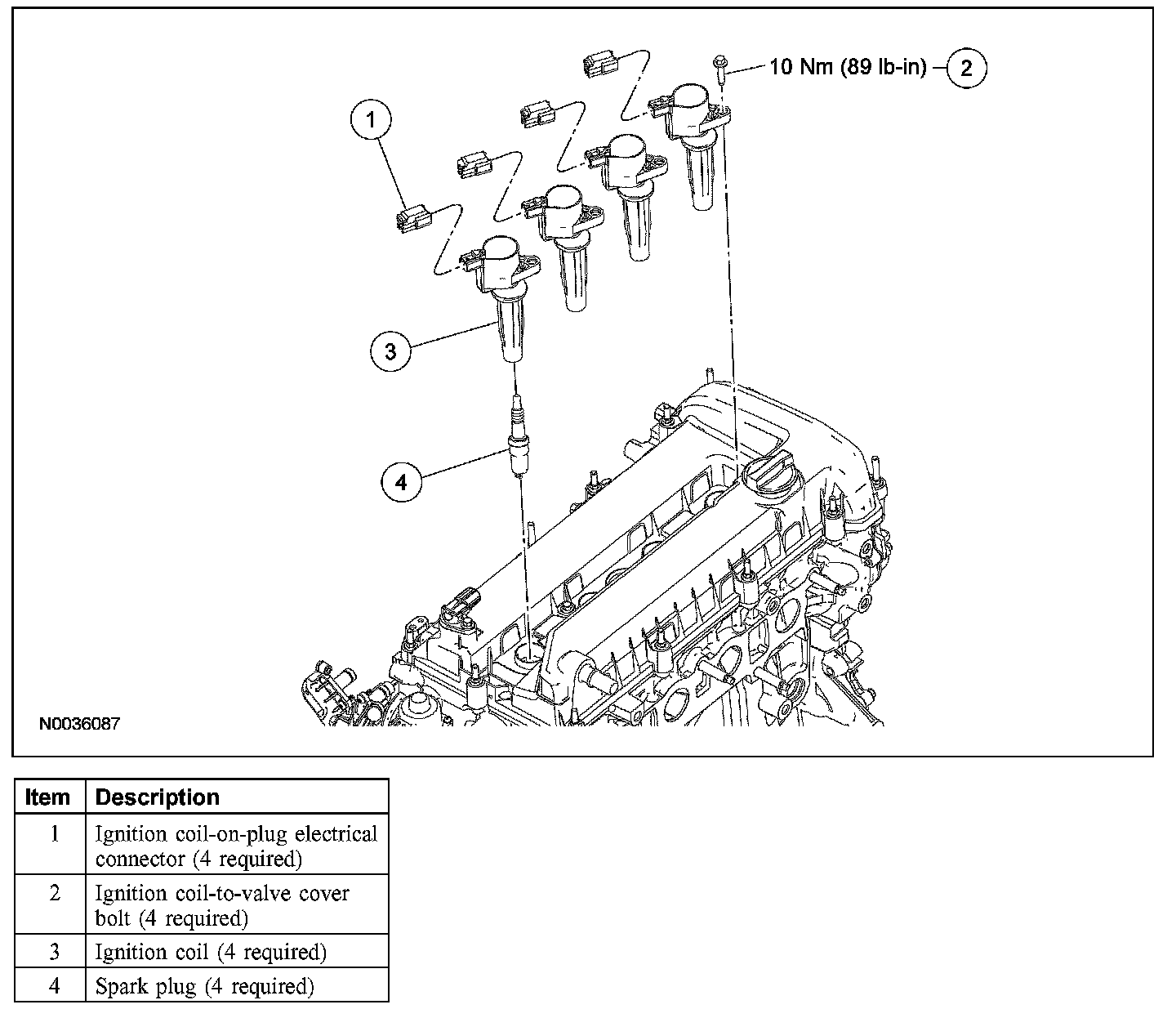 10 Nm (89 lb-in)

2

1

3

4

N0036087

| Item | Description |
|---|---|
| 1 | Ignition coil-on-plug electrical connector (4 required) |
| 2 | Ignition coil-to-valve cover bolt (4 required) |
| 3 | Ignition coil (4 required) |
| 4 | Spark plug (4 required) |