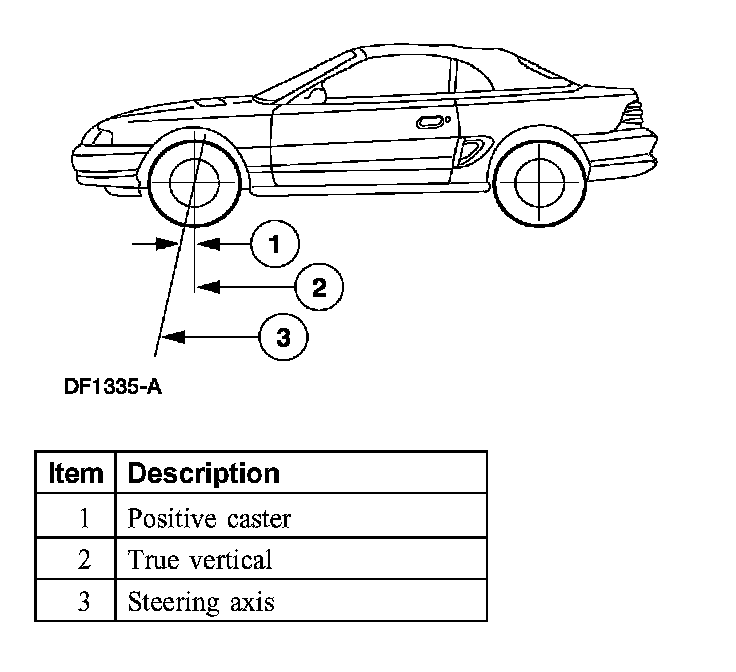 1
2
3
DF1335-A

| Item | Description |
|---|---|
| 1 | Positive caster |
| 2 | True vertical |
| 3 | Steering axis |