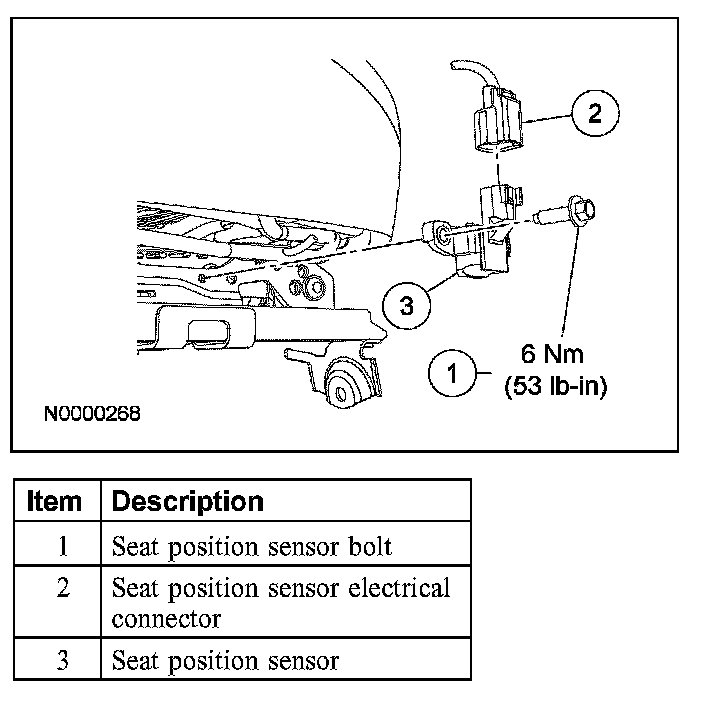 2

3

1

6 Nm
(53 lb-in)

N0000268

| Item | Description |
|---|---|
| 1 | Seat position sensor bolt |
| 2 | Seat position sensor electrical connector |
| 3 | Seat position sensor |