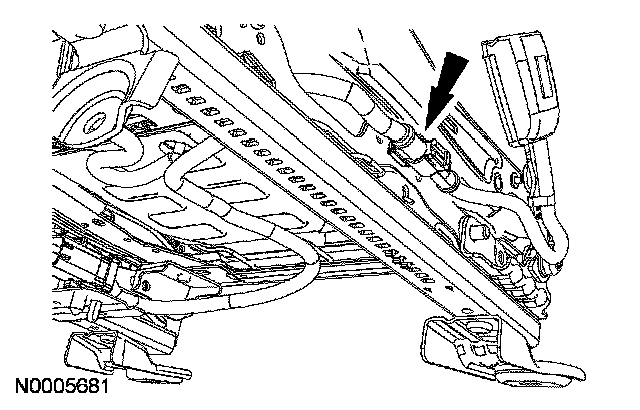 N0005681