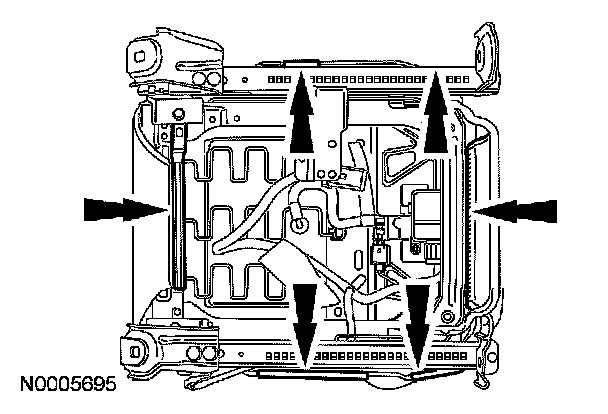 N0005695