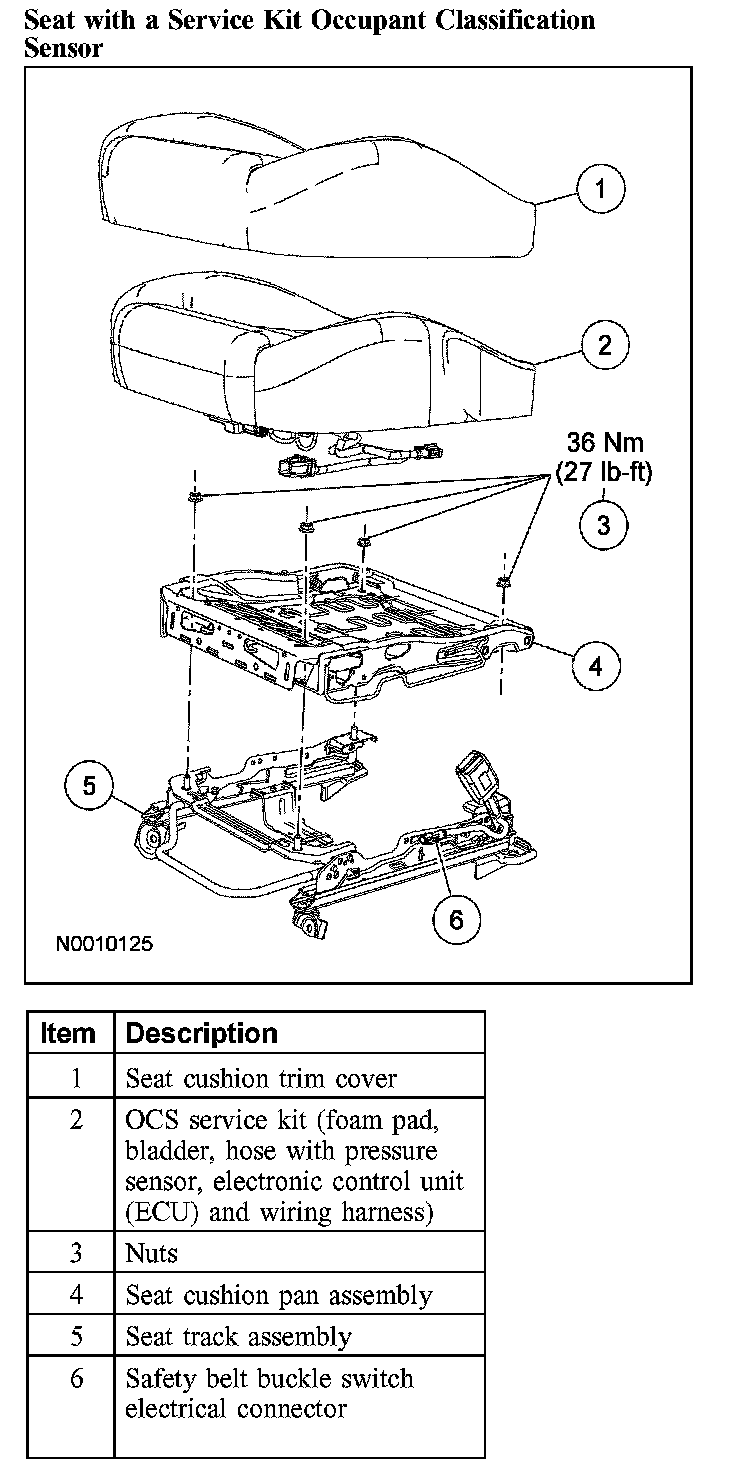 Seat with a Service Kit Occupant Classification Sensor

1
2
36 Nm (27 lb-ft)
3
4
5
6
N0010125

| Item | Description |
|---|---|
| 1 | Seat cushion trim cover |
| 2 | OCS service kit (foam pad, bladder, hose with pressure sensor, electronic control unit (ECU) and wiring harness) |
| 3 | Nuts |
| 4 | Seat cushion pan assembly |
| 5 | Seat track assembly |
| 6 | Safety belt buckle switch electrical connector |