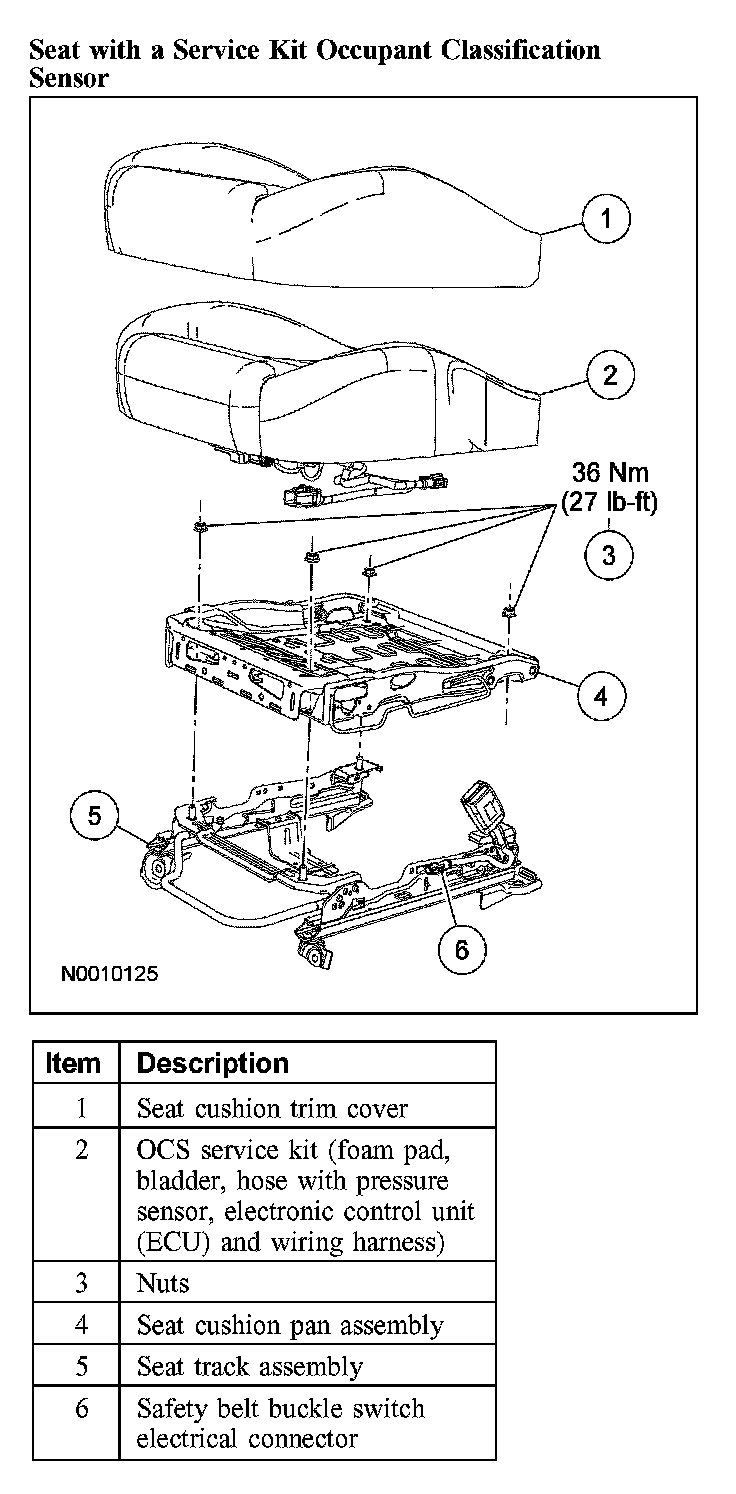 Seat with a Service Kit Occupant Classification Sensor

1
2
36 Nm
(27 lb-ft)
3
4
5
6
N0010125

| Item | Description |
|---|---|
| 1 | Seat cushion trim cover |
| 2 | OCS service kit (foam pad, bladder, hose with pressure sensor, electronic control unit (ECU) and wiring harness) |
| 3 | Nuts |
| 4 | Seat cushion pan assembly |
| 5 | Seat track assembly |
| 6 | Safety belt buckle switch electrical connector |