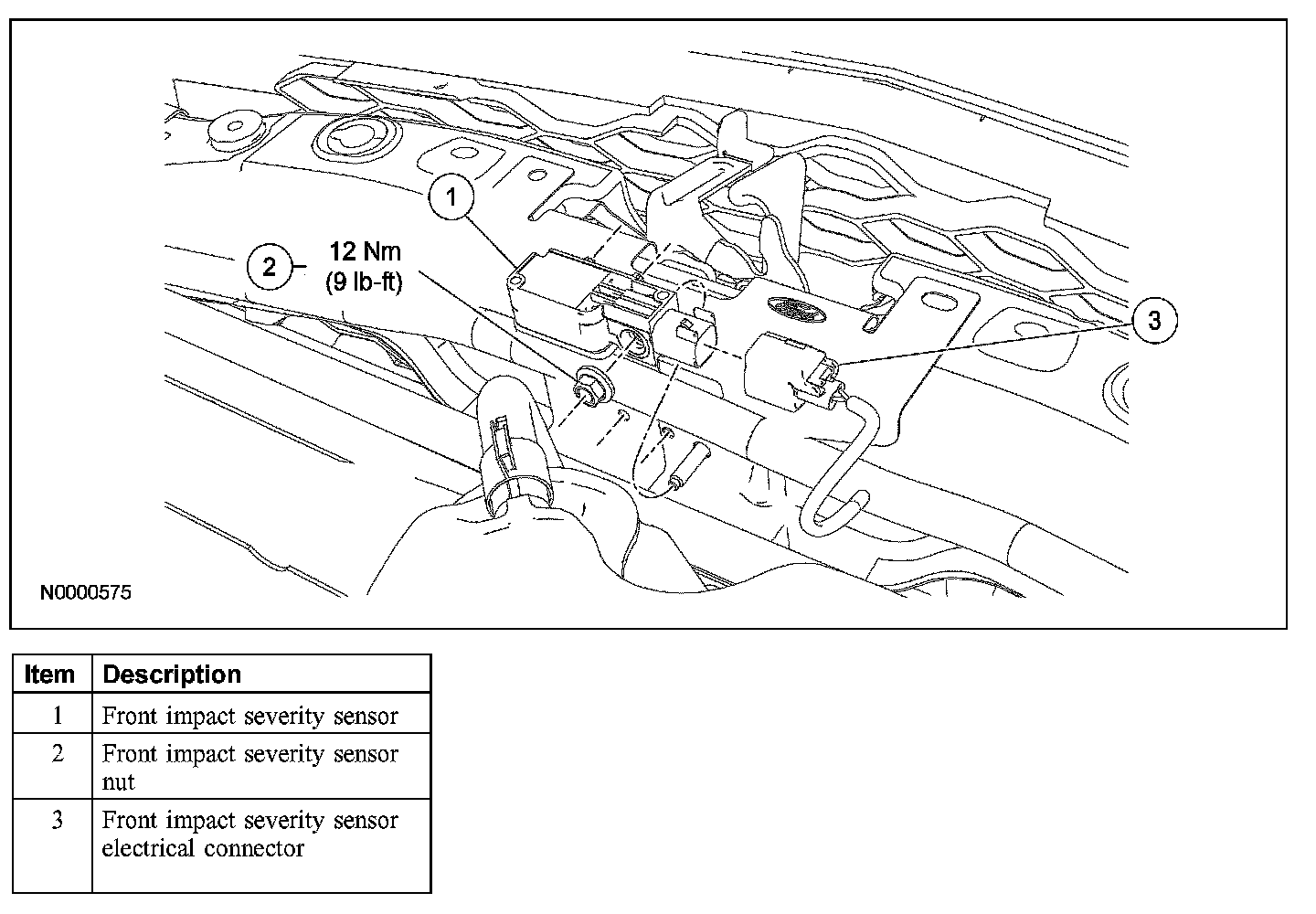 1

2

12 Nm
(9 lb-ft)

3

N0000575

| Item | Description |
|---|---|
| 1 | Front impact severity sensor |
| 2 | Front impact severity sensor nut |
| 3 | Front impact severity sensor electrical connector |