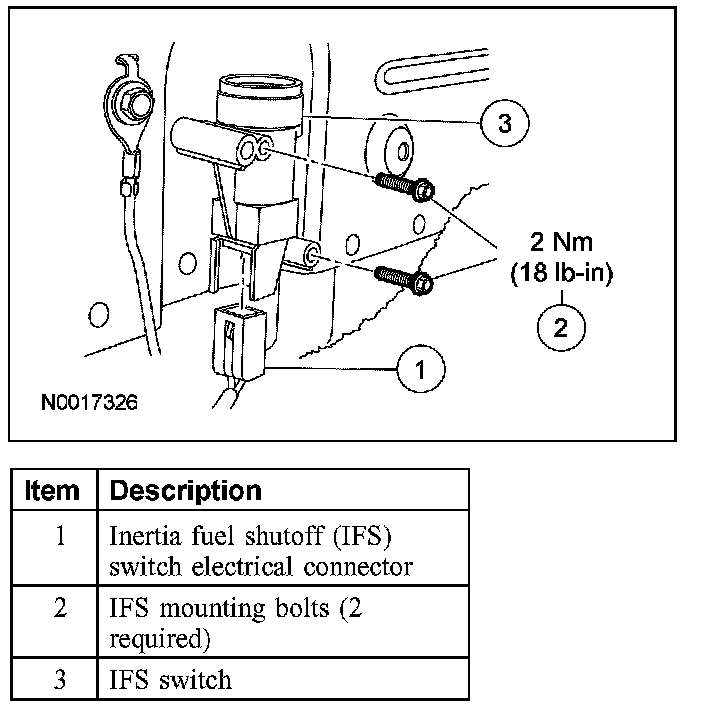 3

2 Nm
(18 lb-in)

2

1

N0017326

| Item | Description |
|---|---|
| 1 | Inertia fuel shutoff (IFS) switch electrical connector |
| 2 | IFS mounting bolts (2 required) |
| 3 | IFS switch |