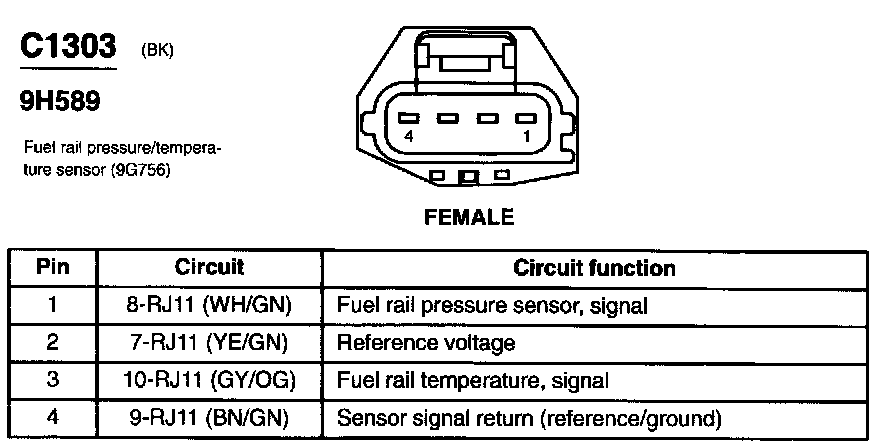 C1303 (BK)

9H589

Fuel rail pressure/temperature sensor (9G756)

4 1

FEMALE

| Pin | Circuit | Circuit function |
|---|---|---|
| 1 | 8-RJ11 (WH/GN) | Fuel rail pressure sensor, signal |
| 2 | 7-RJ11 (YE/GN) | Reference voltage |
| 3 | 10-RJ11 (GY/OG) | Fuel rail temperature, signal |
| 4 | 9-RJ11 (BN/GN) | Sensor signal return (reference/ground) |