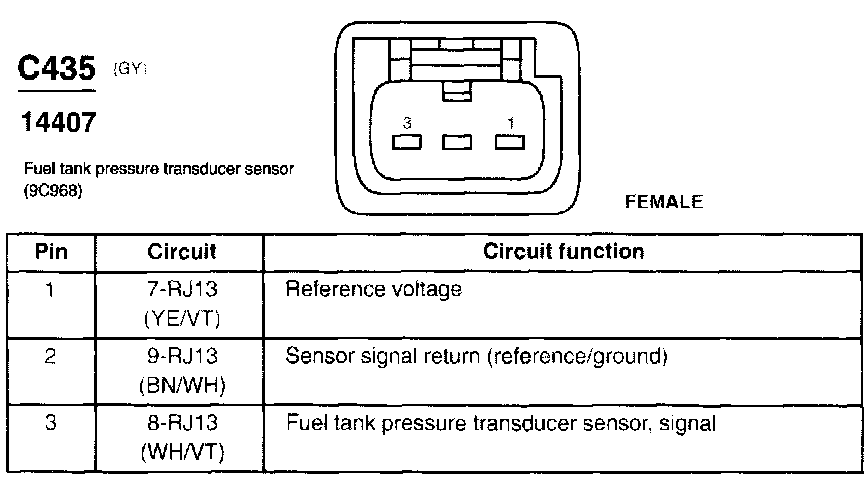 C435 (GY)

14407

Fuel tank pressure transducer sensor (9C968)

3 1

FEMALE

| Pin | Circuit | Circuit function |
|---|---|---|
| 1 | 7-RJ13 (YE/VT) | Reference voltage |
| 2 | 9-RJ13 (BN/WH) | Sensor signal return (reference/ground) |
| 3 | 8-RJ13 (WH/VT) | Fuel tank pressure transducer sensor, signal |