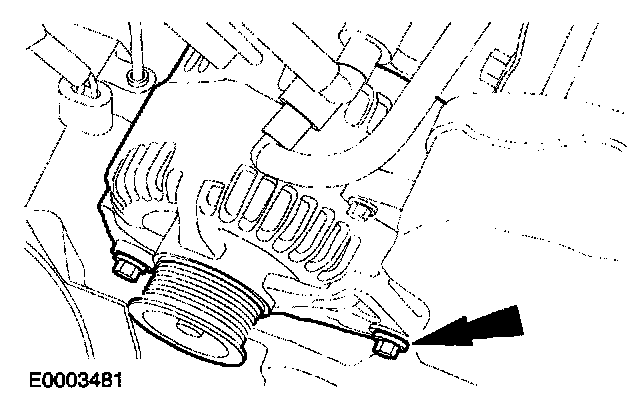 E0003481