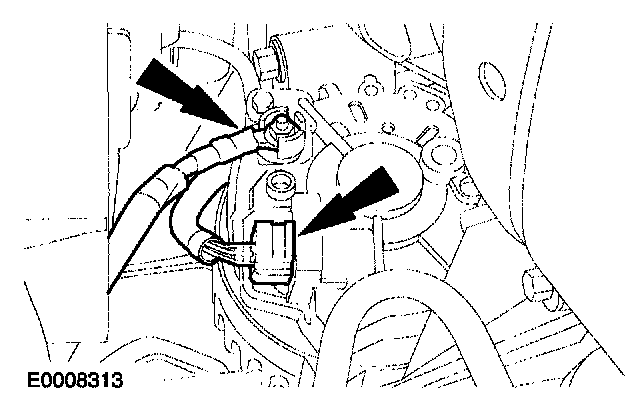 E0008313