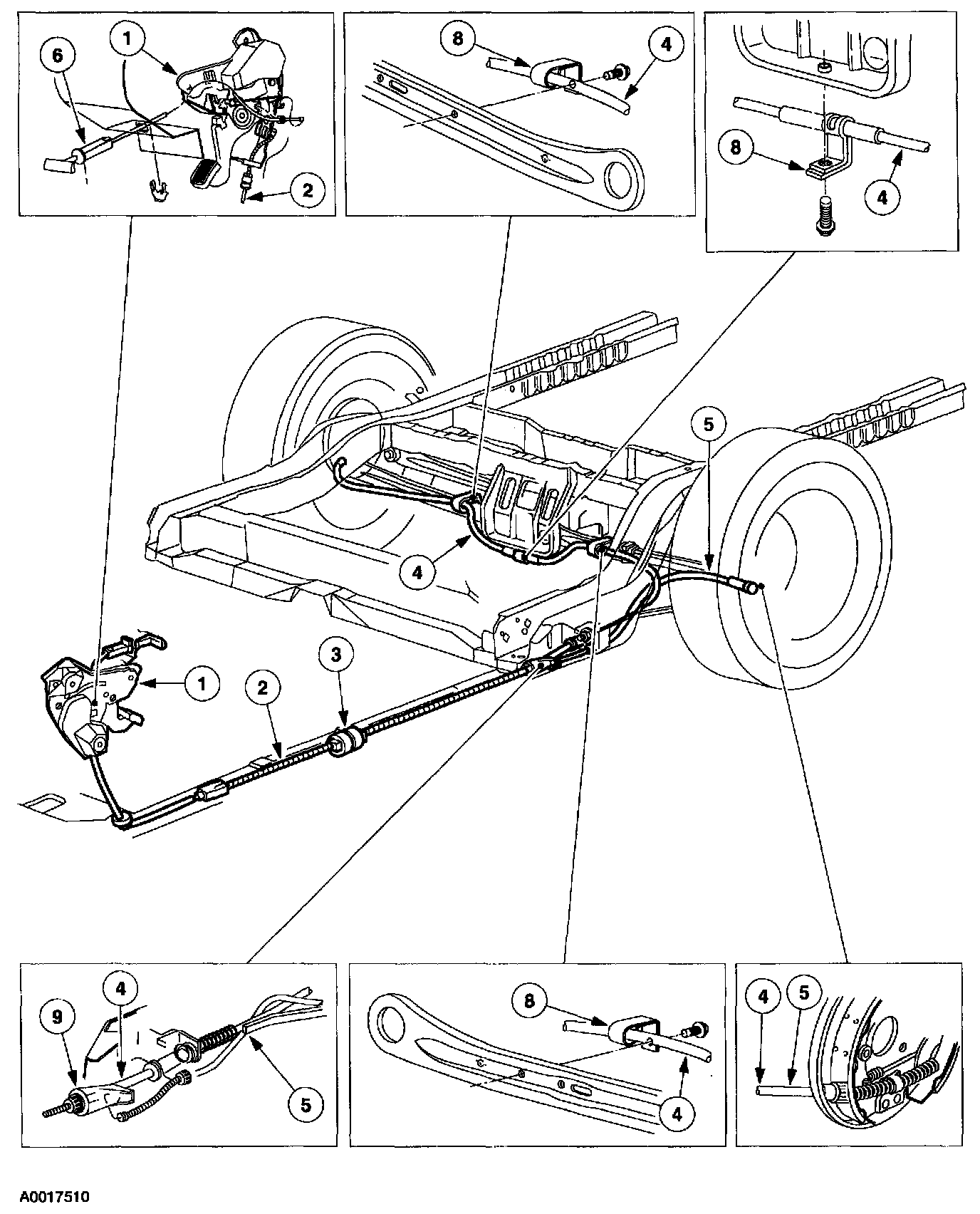 6
1
2
8
4
8
4
5
4
1
2
3
9
4
5
8
4
4
5
A0017510