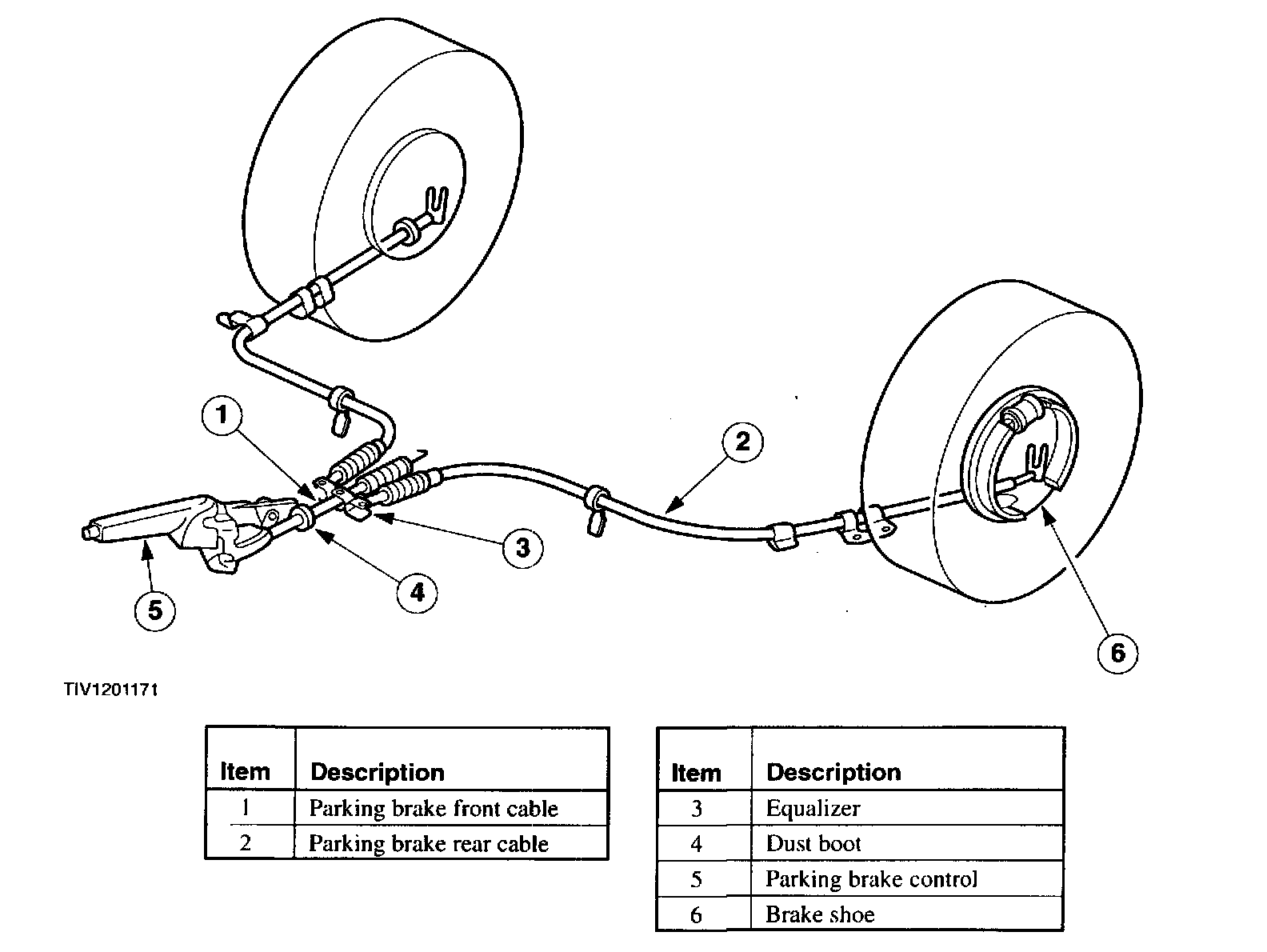 1

2

3

4

5

6

TIV1201171

| Item | Description |
|---|---|
| 1 | Parking brake front cable |
| 2 | Parking brake rear cable |

| Item | Description |
|---|---|
| 3 | Equalizer |
| 4 | Dust boot |
| 5 | Parking brake control |
| 6 | Brake shoe |