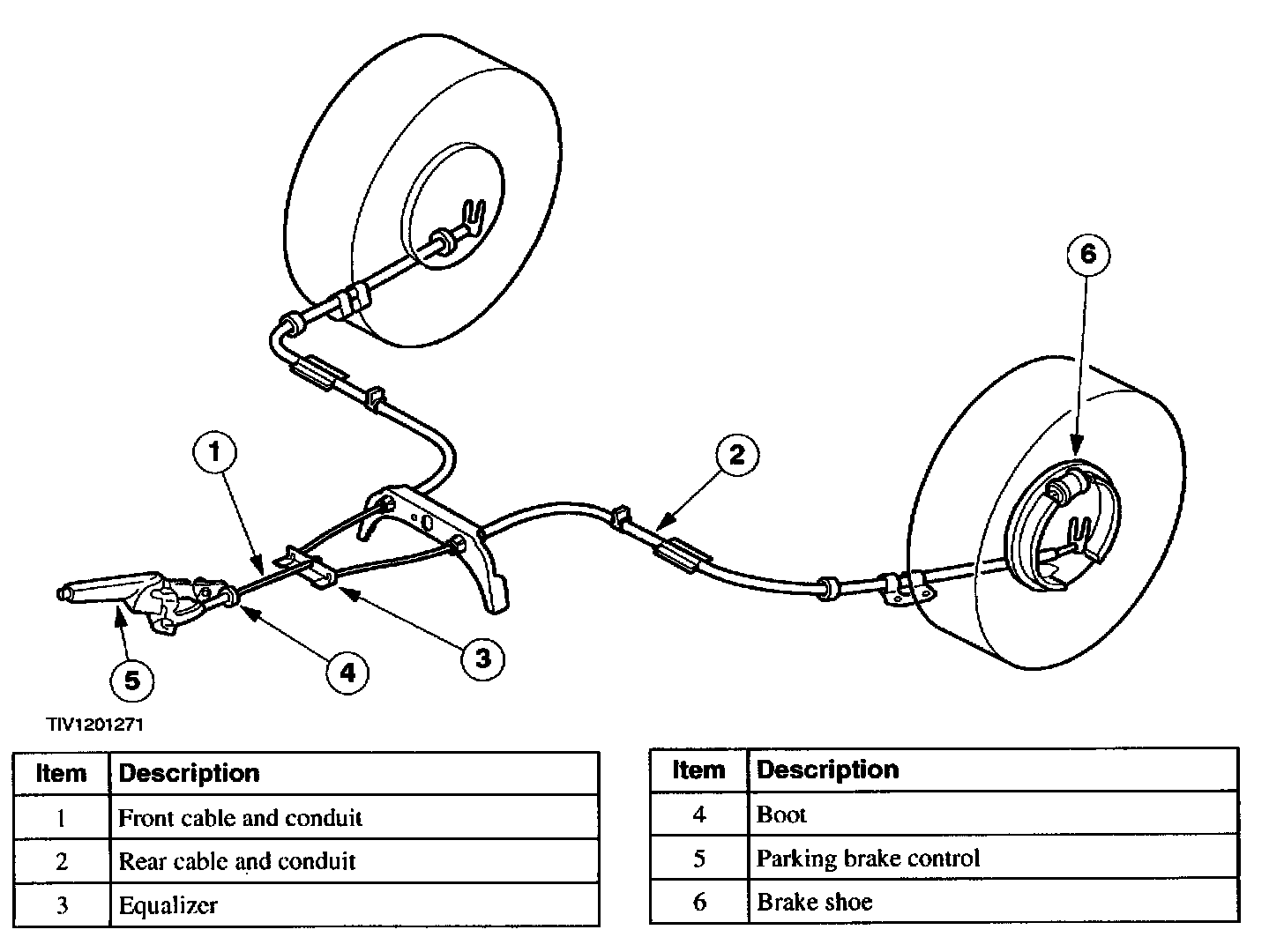 6

1

2

3

4

5

TIV1201271

| Item | Description |
|---|---|
| 1 | Front cable and conduit |
| 2 | Rear cable and conduit |
| 3 | Equalizer |

| Item | Description |
|---|---|
| 4 | Boot |
| 5 | Parking brake control |
| 6 | Brake shoe |