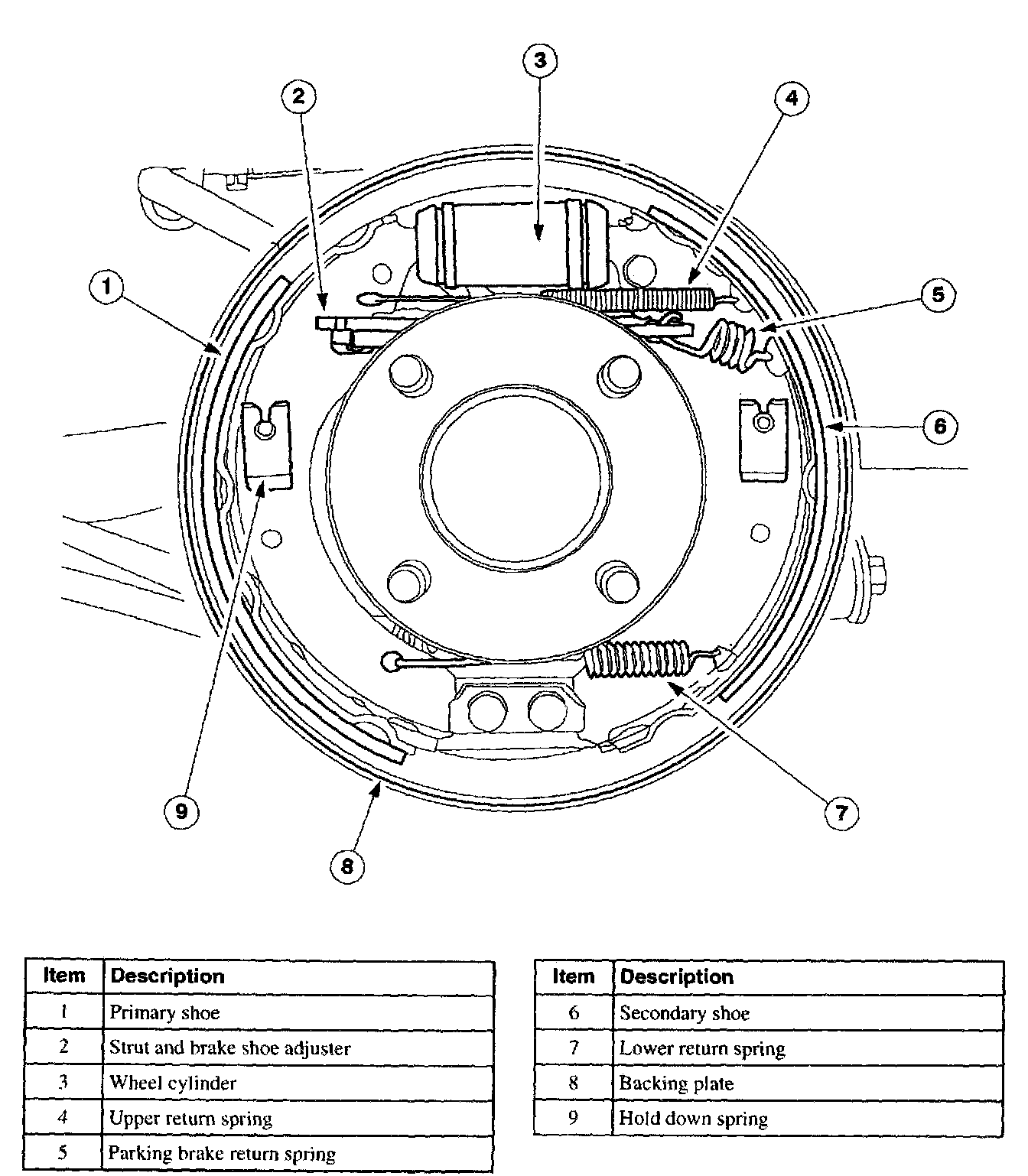 3

2

4

1

5

6

9

7

8

| Item | Description |
|---|---|
| 1 | Primary shoe |
| 2 | Strut and brake shoe adjuster |
| 3 | Wheel cylinder |
| 4 | Upper return spring |
| 5 | Parking brake return spring |

| Item | Description |
|---|---|
| 6 | Secondary shoe |
| 7 | Lower return spring |
| 8 | Backing plate |
| 9 | Hold down spring |